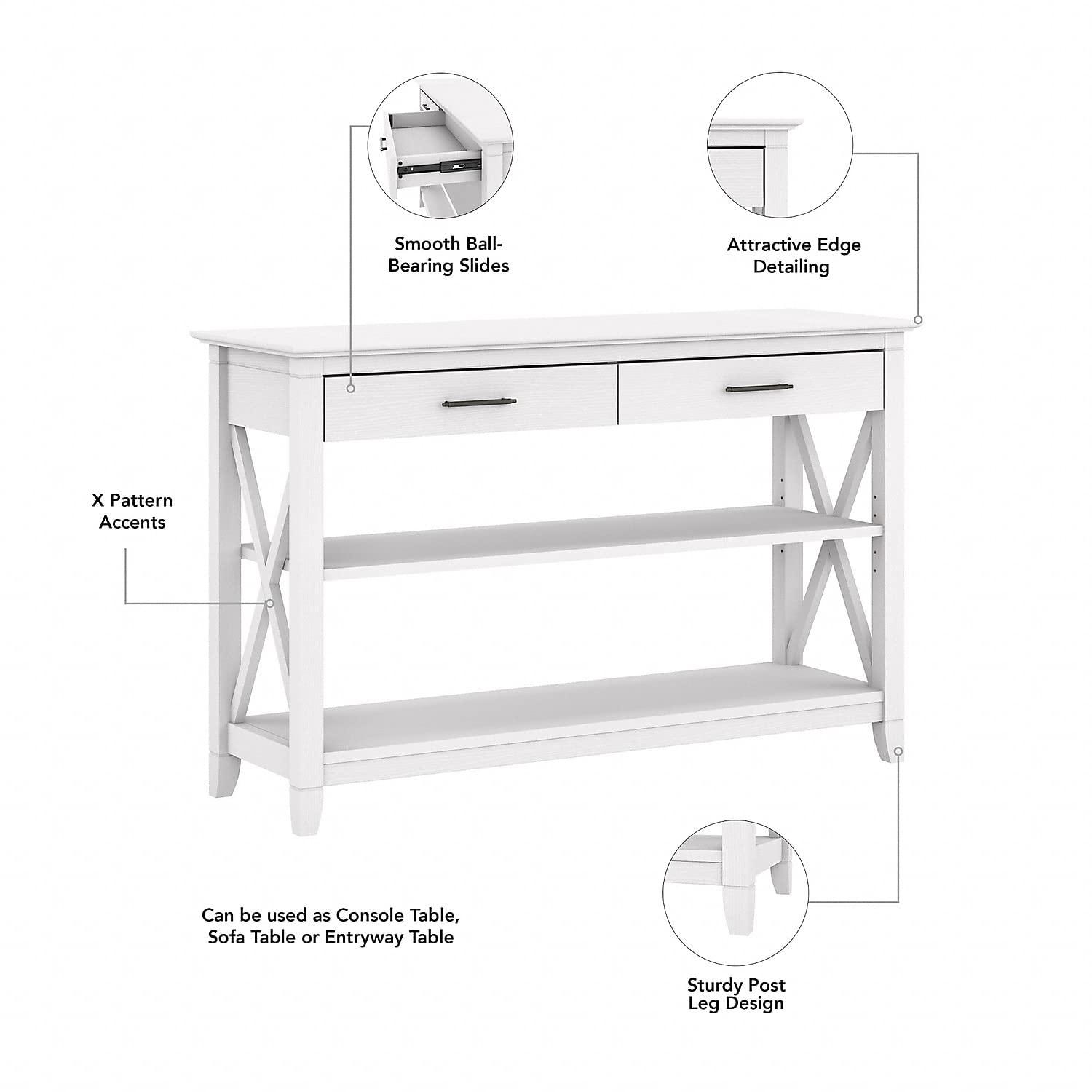 Smooth Ball-Bearing Slides

Attractive Edge Detailing

X Pattern Accents

Can be used as Console Table, Sofa Table or Entryway Table

Sturdy Post Leg Design