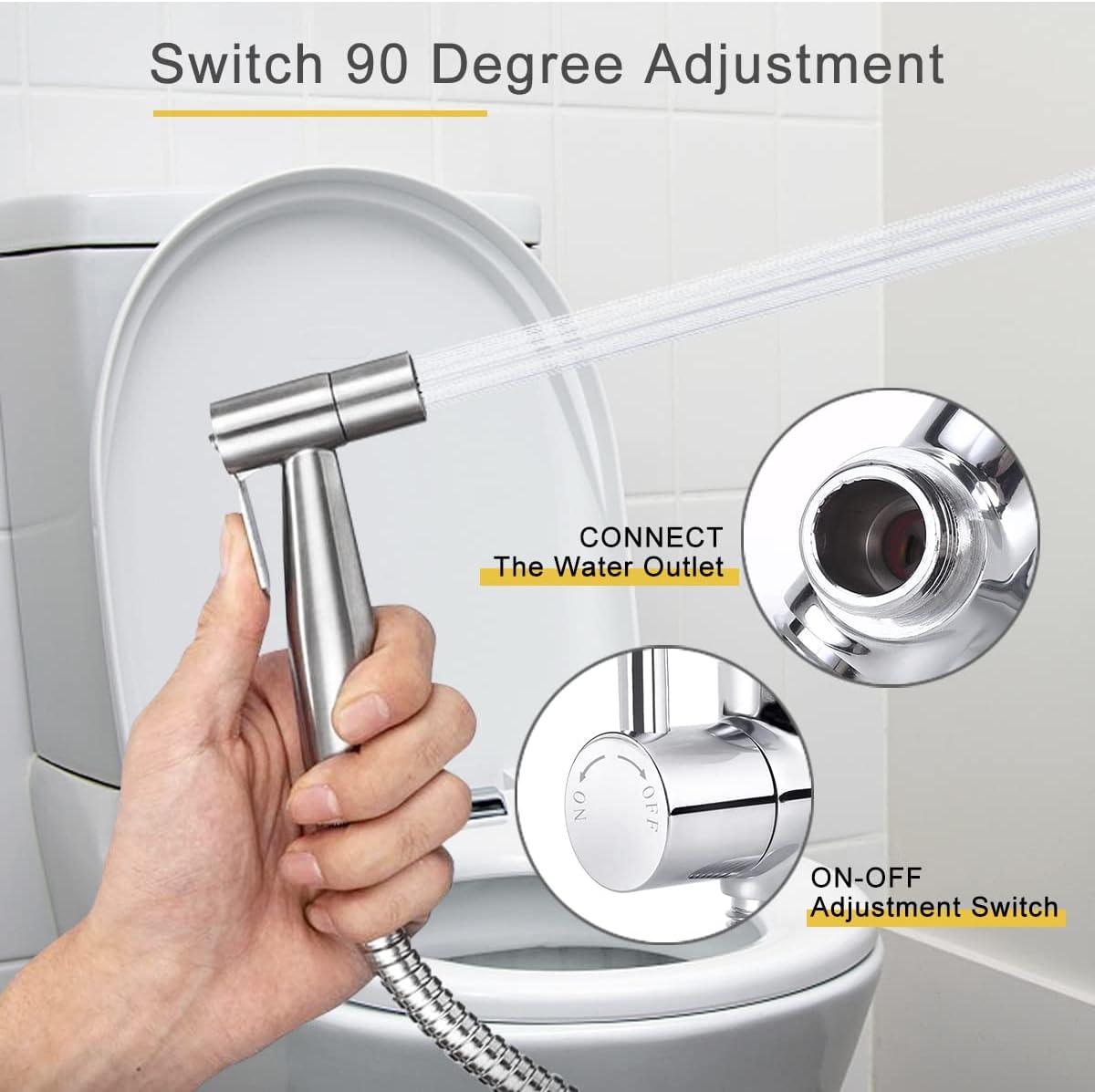 Switch 90 Degree Adjustment

CONNECT
The Water Outlet

ON OFF

ON-OFF
Adjustment Switch