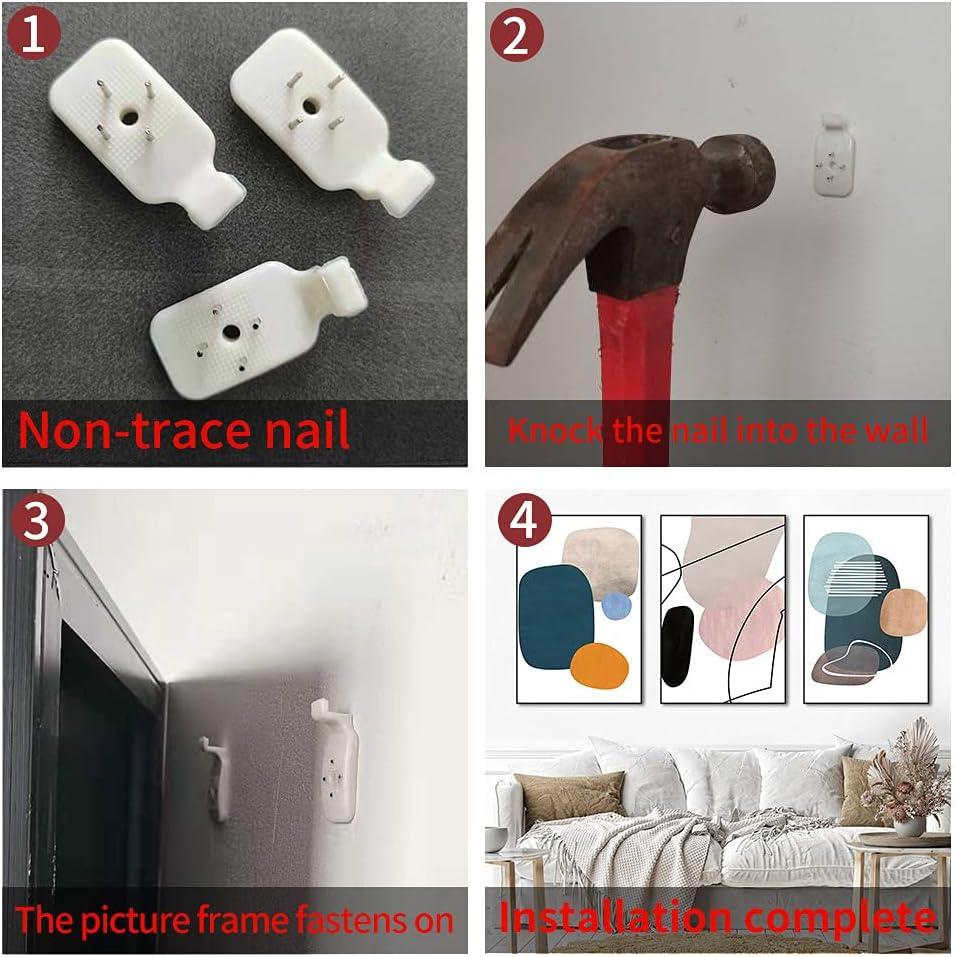 1
Non-trace nail

2
Knock the nail into the wall

3
The picture frame fastens on

4
Installation complete