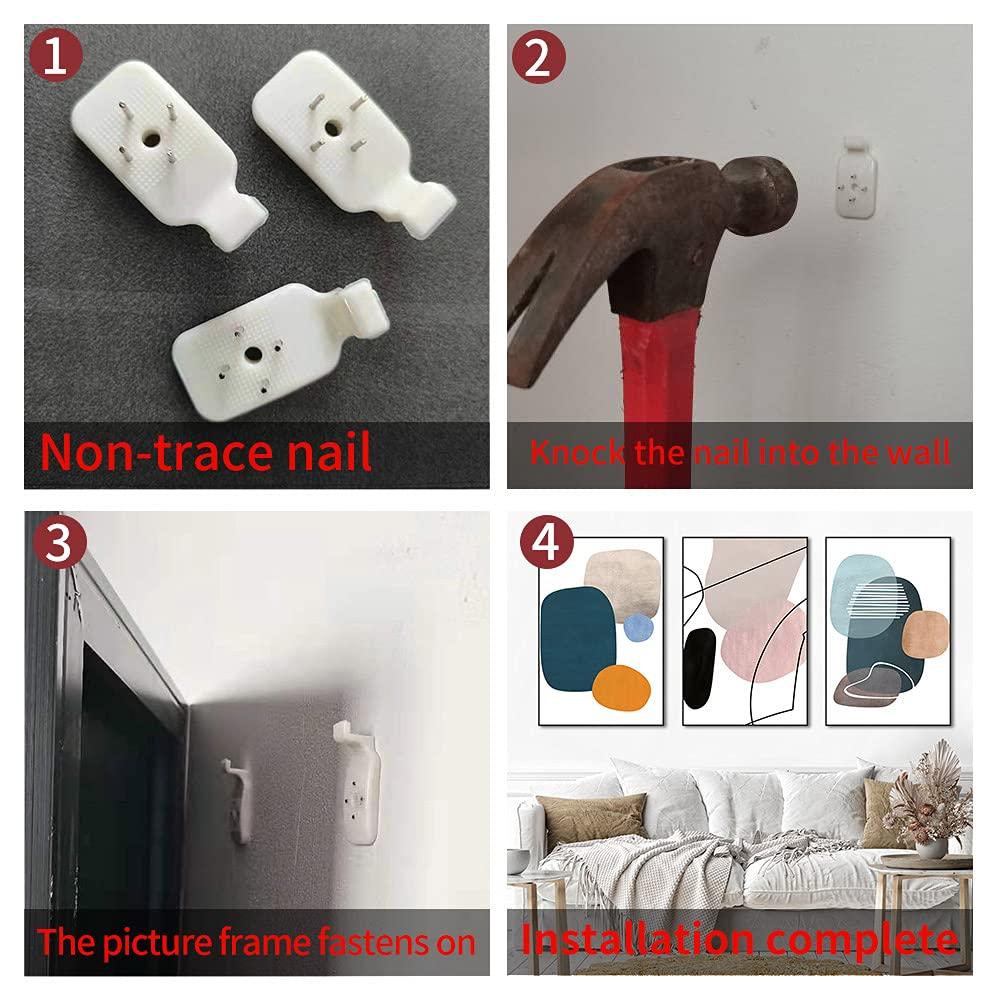 1
Non-trace nail

2
Knock the nail into the wall

3
The picture frame fastens on

4
Installation complete