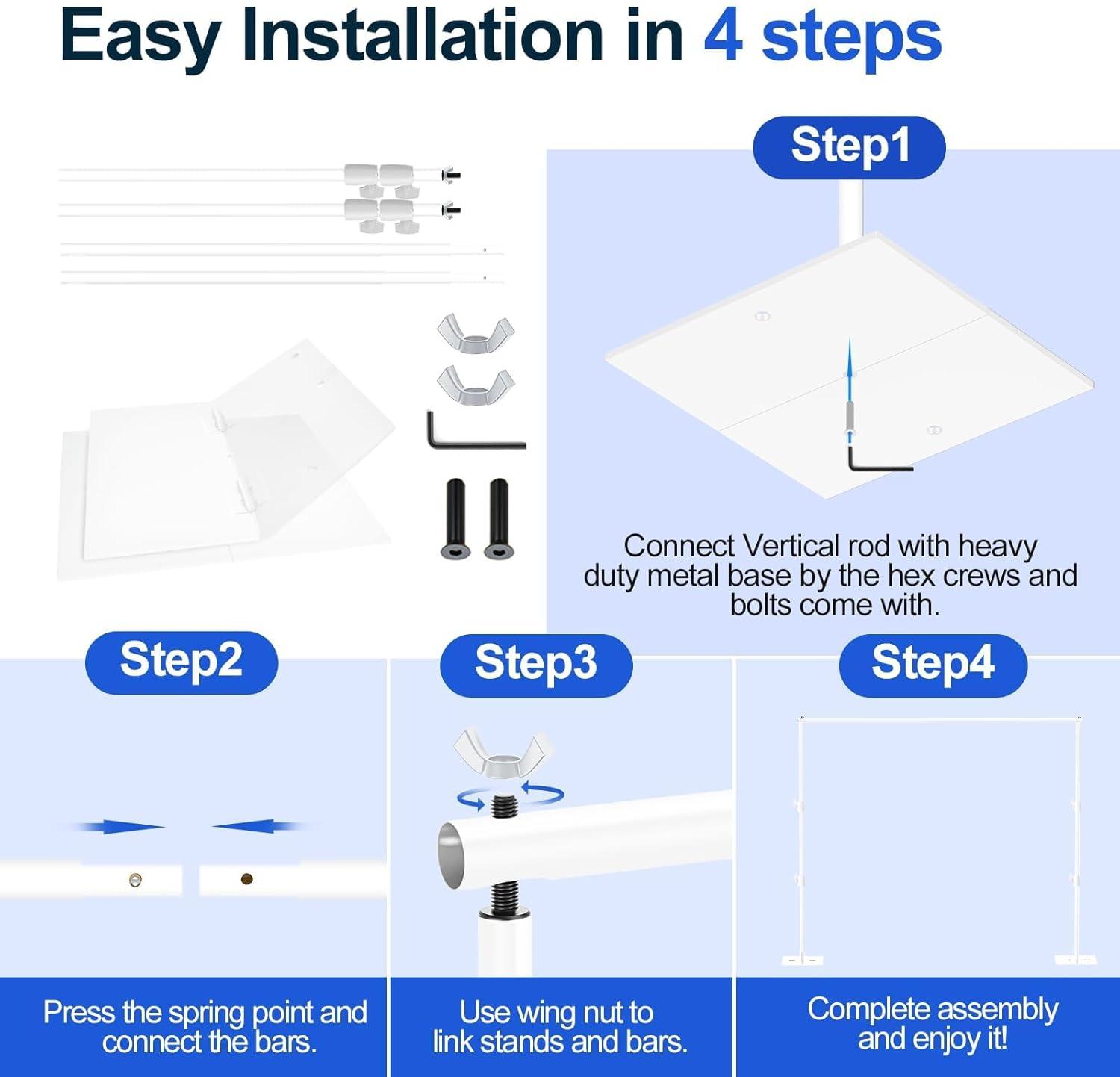 Easy Installation in 4 steps

Step1

Connect Vertical rod with heavy duty metal base by the hex crews and bolts come with.

Step2

Press the spring point and connect the bars.

Step3

Use wing nut to link stands and bars.

Step4

Complete assembly and enjoy it!