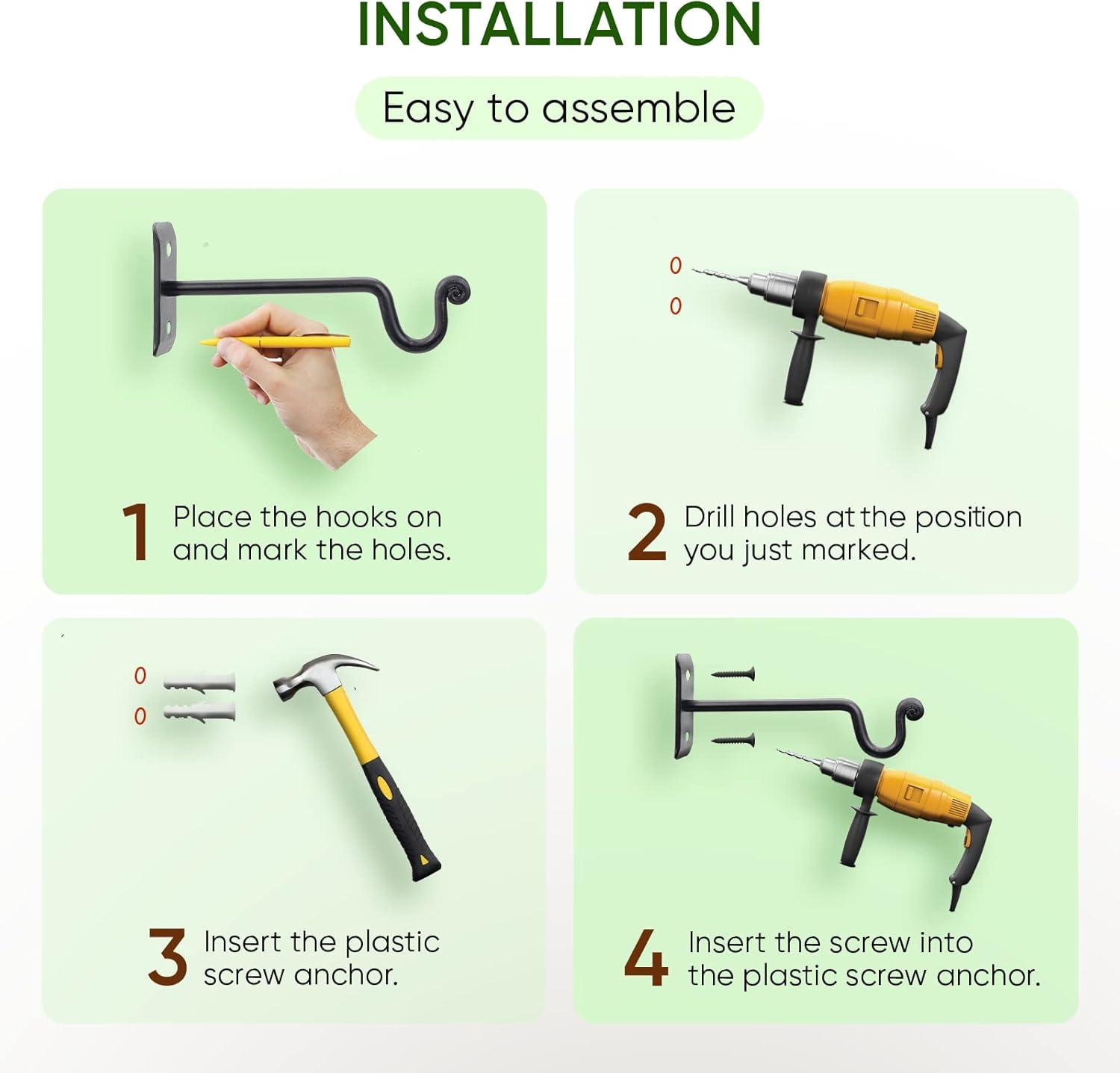 INSTALLATION

Easy to assemble

1 Place the hooks on and mark the holes.

2 Drill holes at the position you just marked.

3 Insert the plastic screw anchor.

4 Insert the screw into the plastic screw anchor.