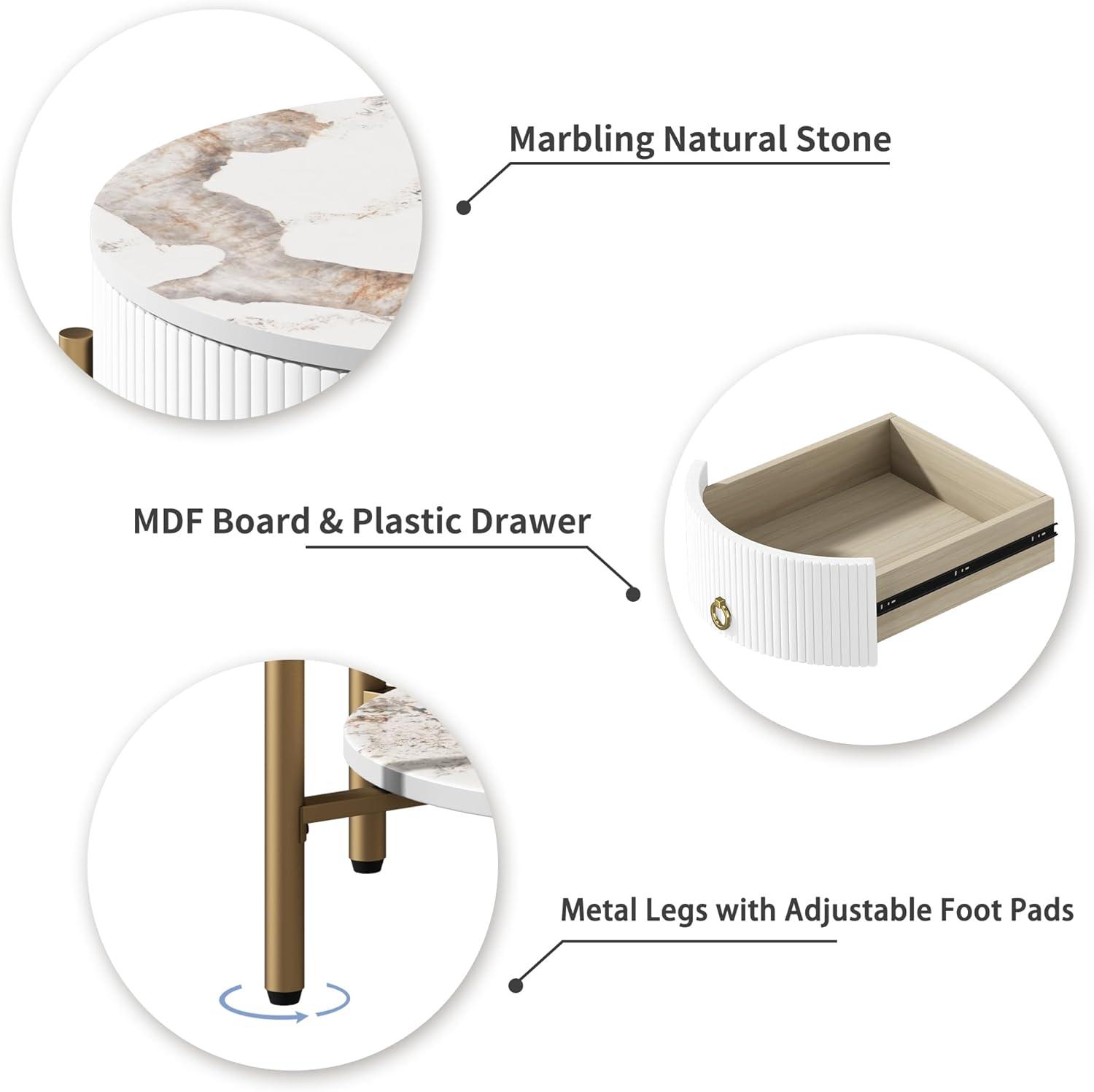 Marbling Natural Stone

MDF Board & Plastic Drawer

Metal Legs with Adjustable Foot Pads