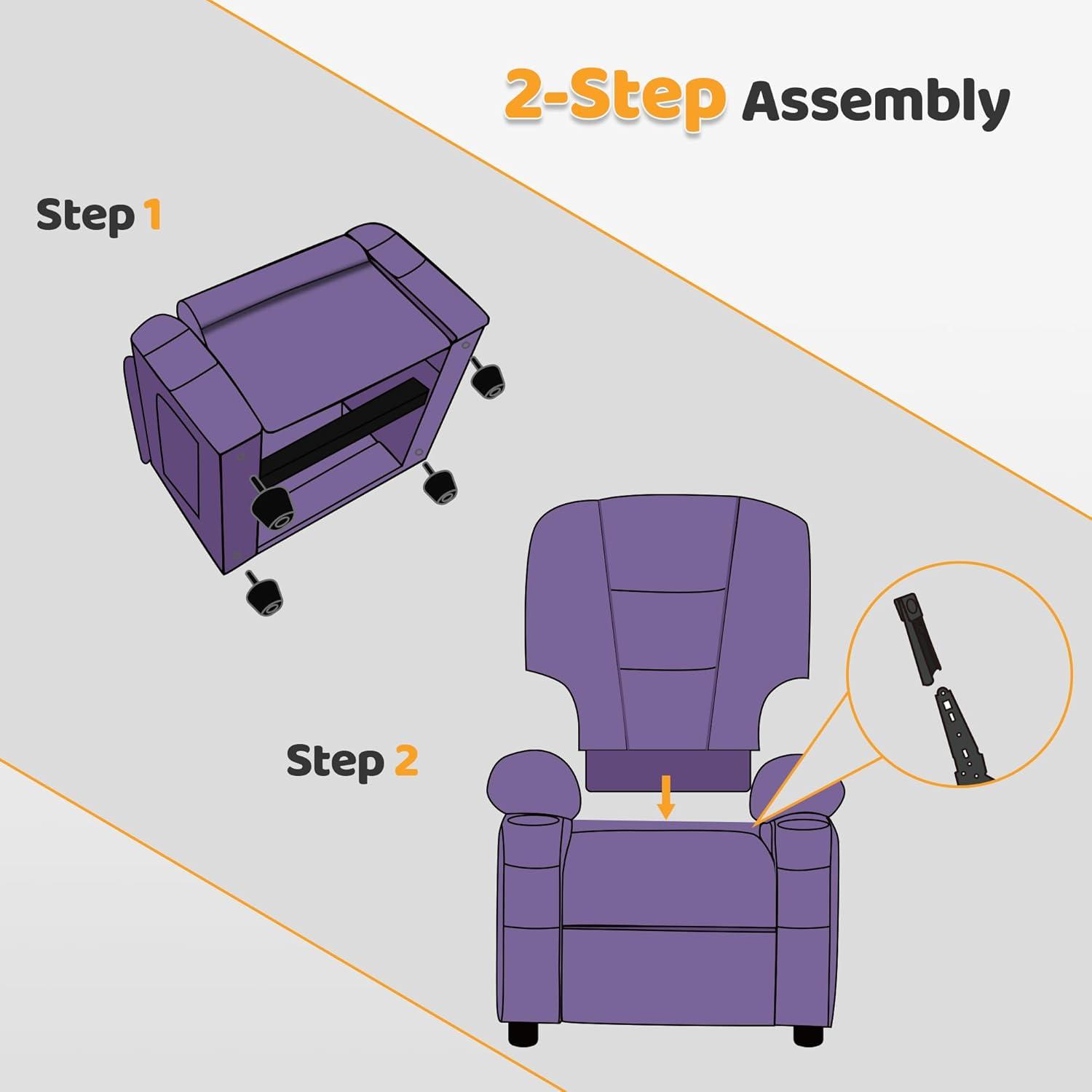 2-Step Assembly

Step 1

Step 2