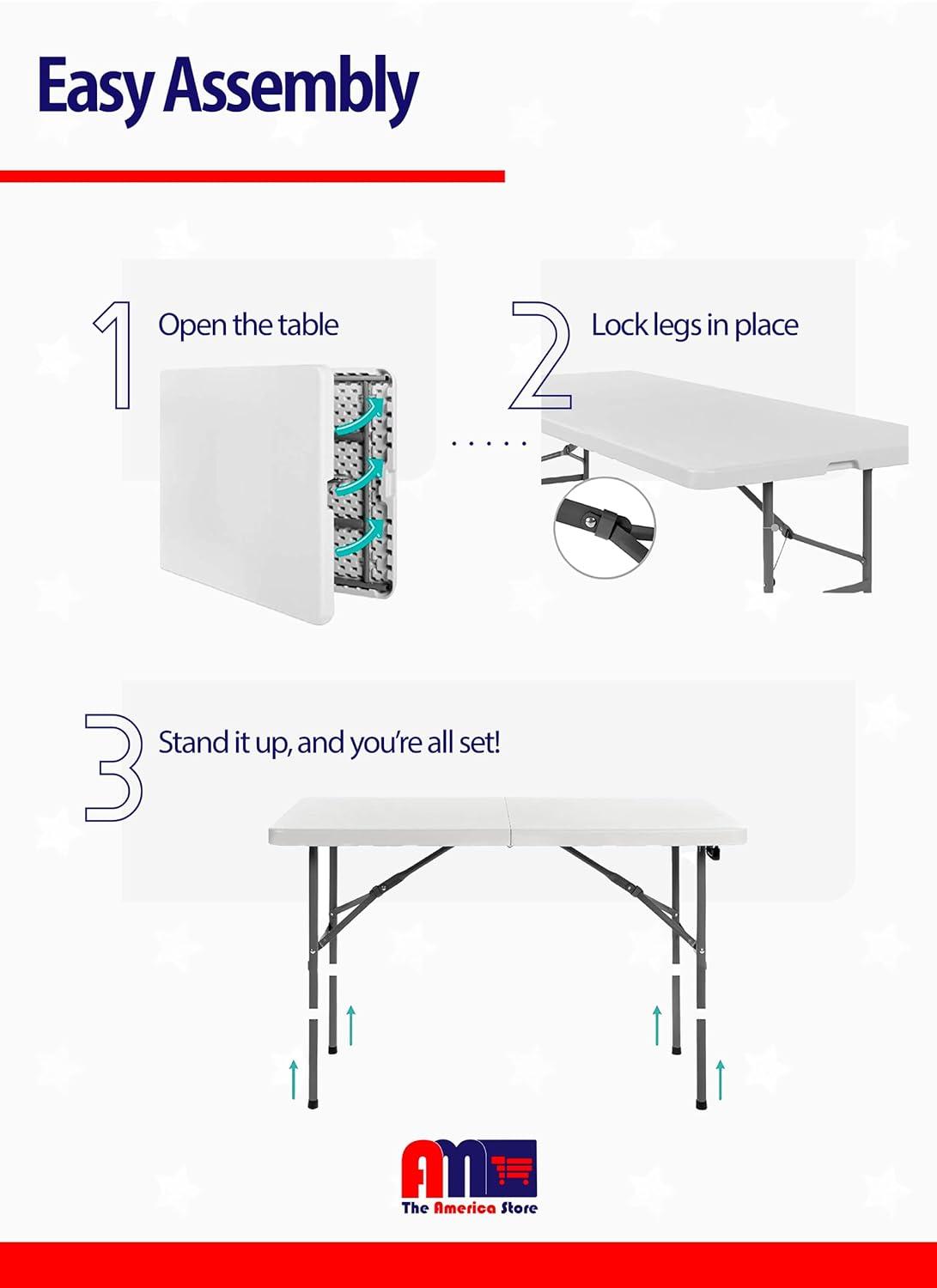 Easy Assembly

1 Open the table

2 Lock legs in place

3 Stand it up, and you're all set!

AM

The America Store