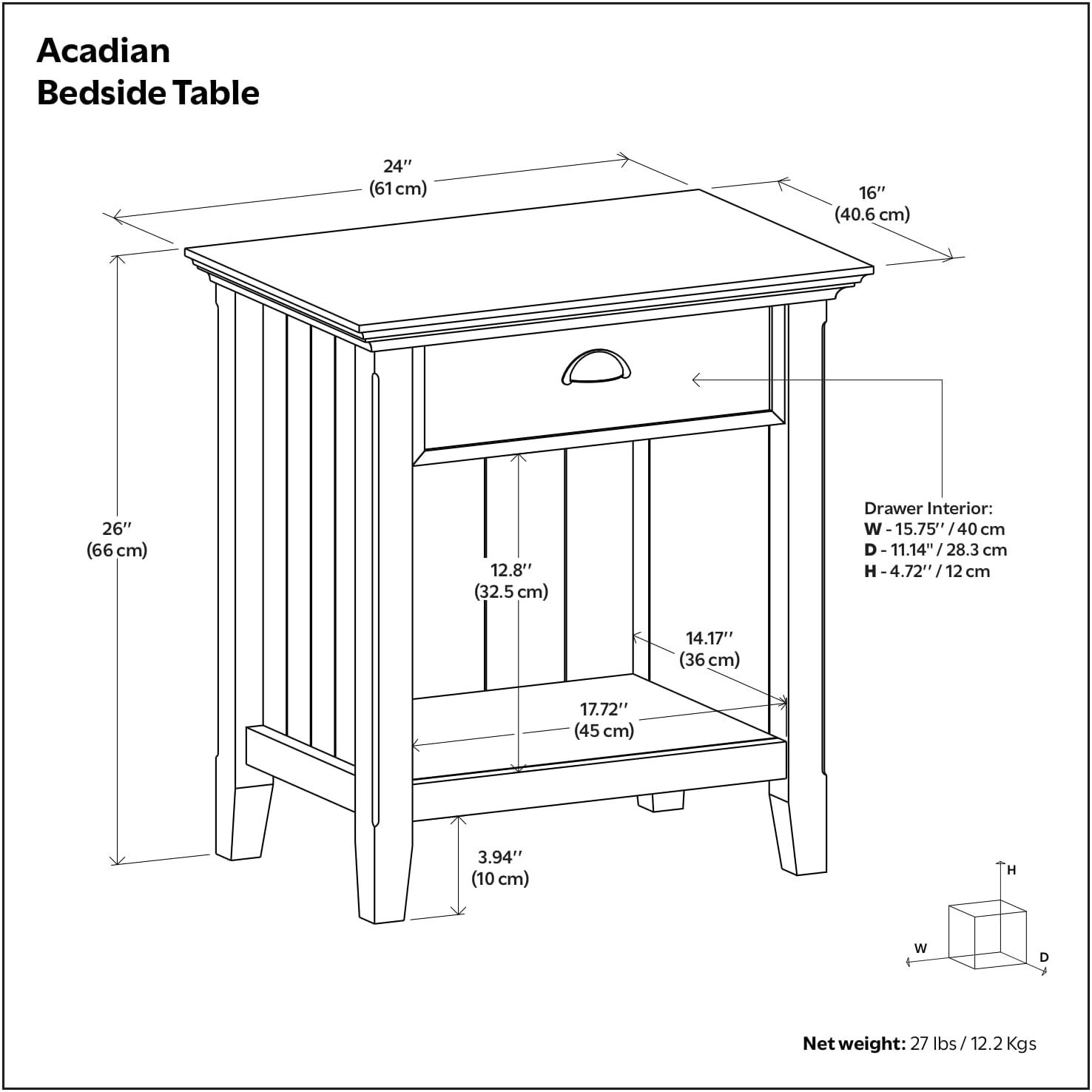 Acadian
Bedside Table

24′′
(61 cm)

16′′
(40.6 cm)

26′′
(66 cm)

Drawer Interior:
W - 15.75′′ / 40 cm
D - 11.14" / 28.3 cm
H - 4.72′′ / 12 cm

12.8′′
(32.5 cm)

14.17′′
(36 cm)

17.72′′
(45 cm)

3.94′′
(10 cm)

H
W
D

Net weight: 27 lbs / 12.2 Kgs