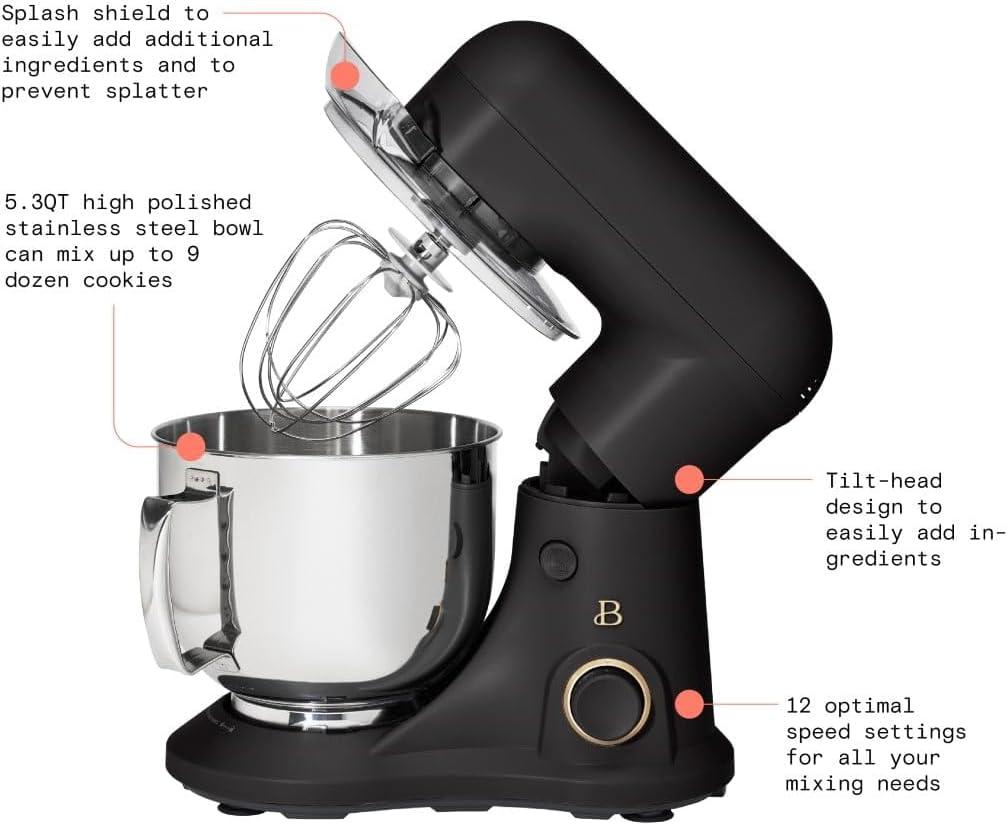 Splash shield to easily add additional ingredients and to prevent splatter

5.3QT high polished stainless steel bowl can mix up to 9 dozen cookies

Tilt-head design to easily add ingredients

B

12 optimal speed settings for all your mixing needs