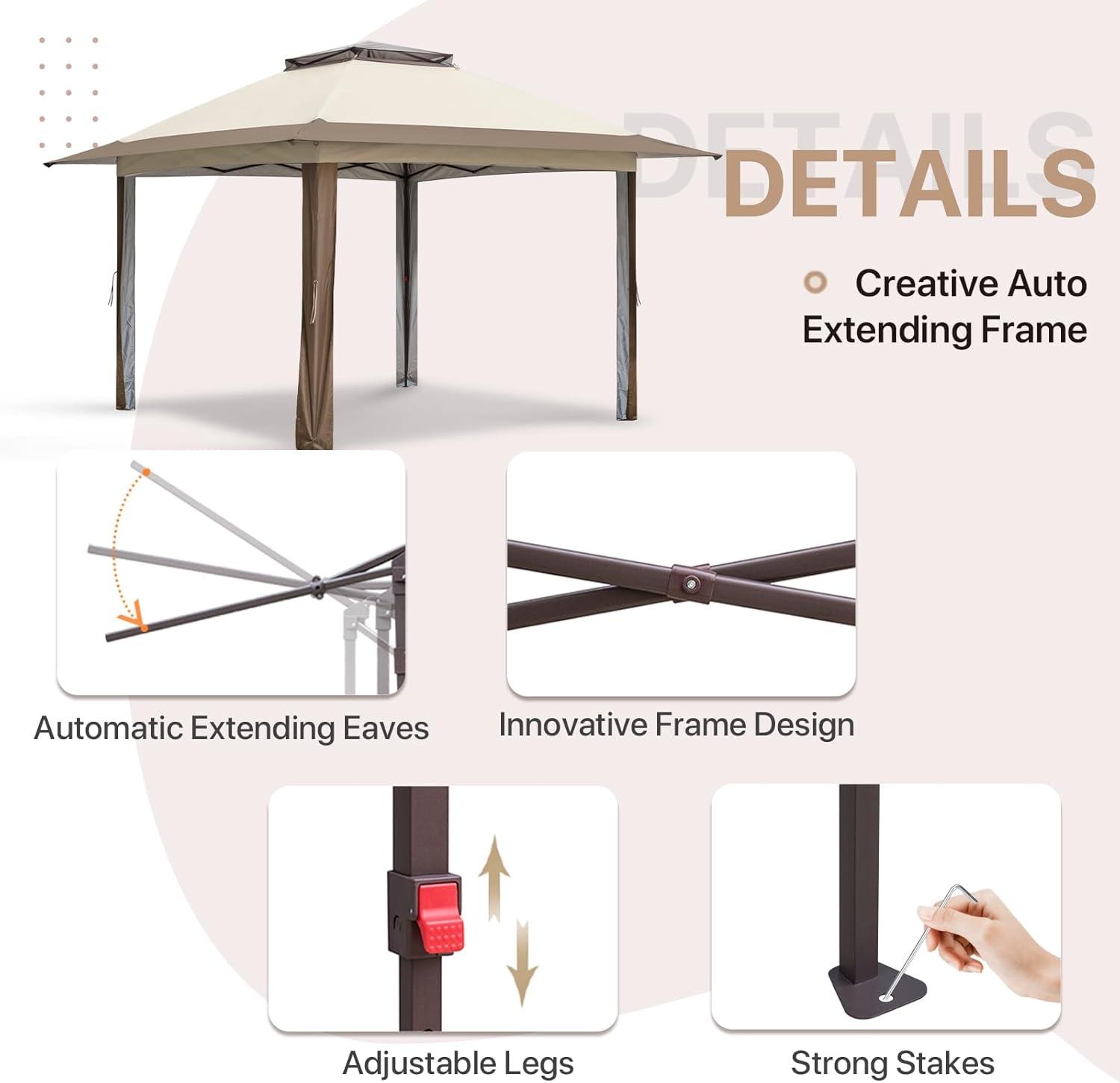 DETAILS

DETAILS

Creative Auto Extending Frame

Automatic Extending Eaves

Innovative Frame Design

Adjustable Legs

Strong Stakes