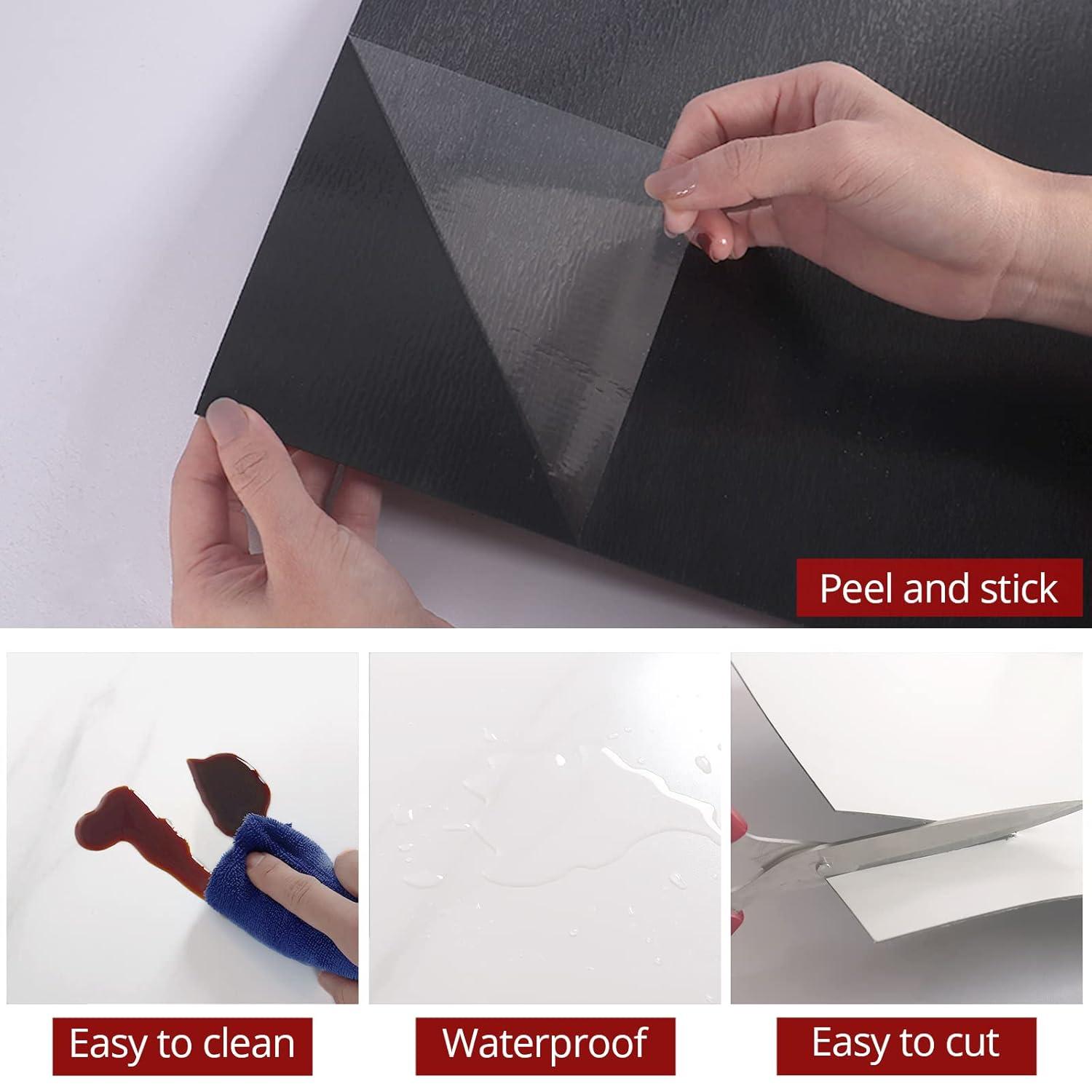 Peel and stick

Easy to clean

Waterproof

Easy to cut