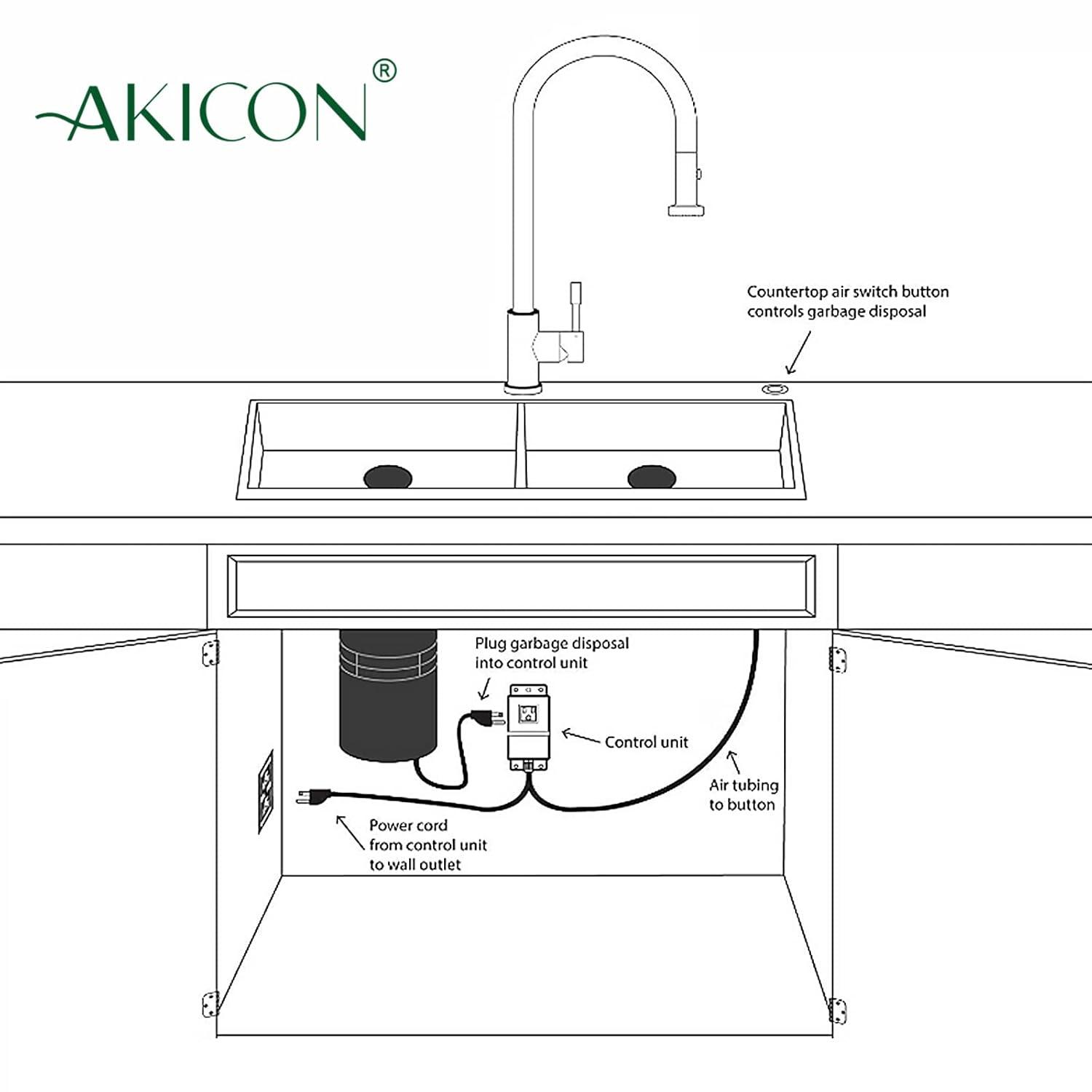 AKICON®

Countertop air switch button controls garbage disposal

Plug garbage disposal into control unit

Control unit

Air tubing to button

Power cord from control unit to wall outlet