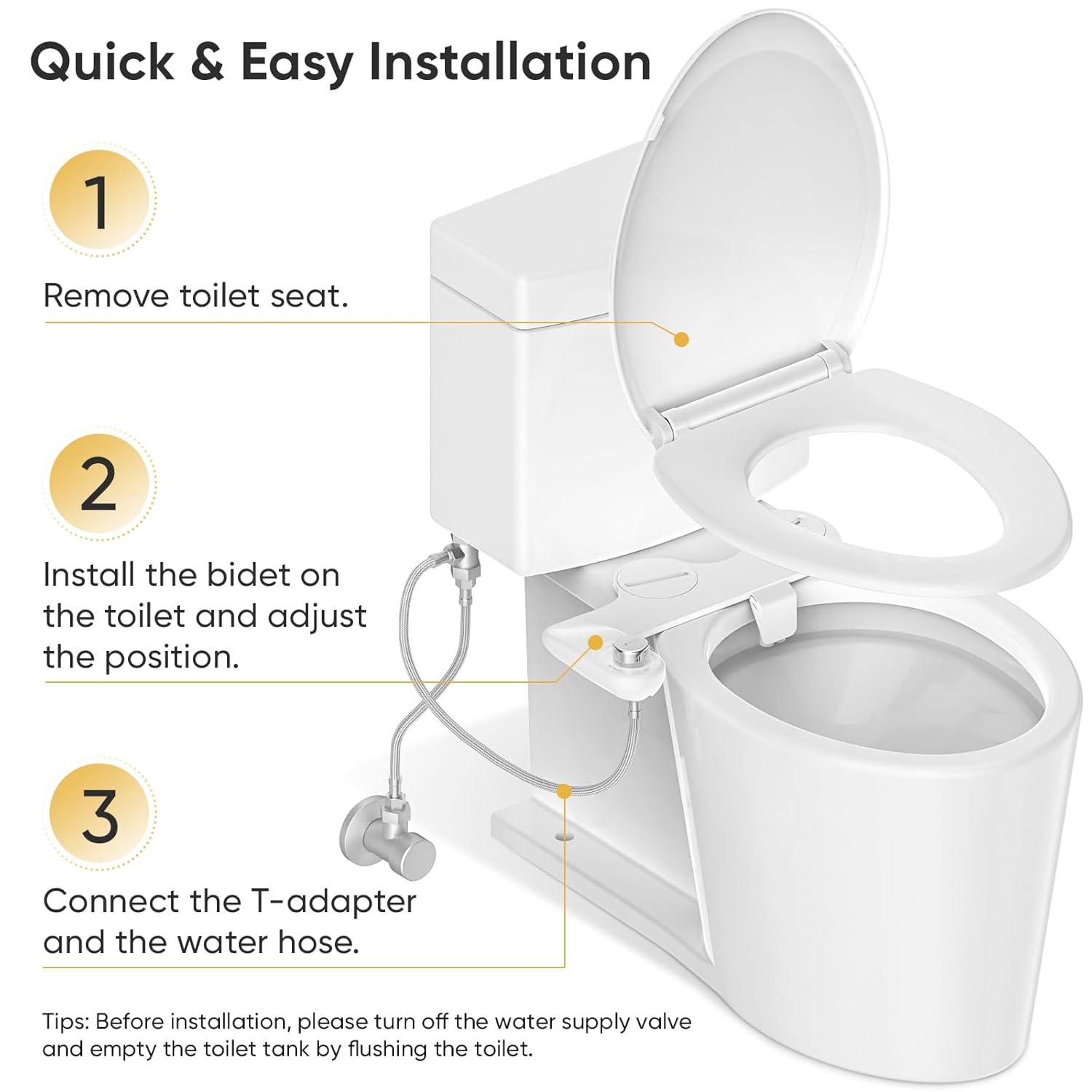 Quick & Easy Installation

1

Remove toilet seat.

2

Install the bidet on the toilet and adjust the position.

3

Connect the T-adapter and the water hose.

Tips: Before installation, please turn off the water supply valve and empty the toilet tank by flushing the toilet.