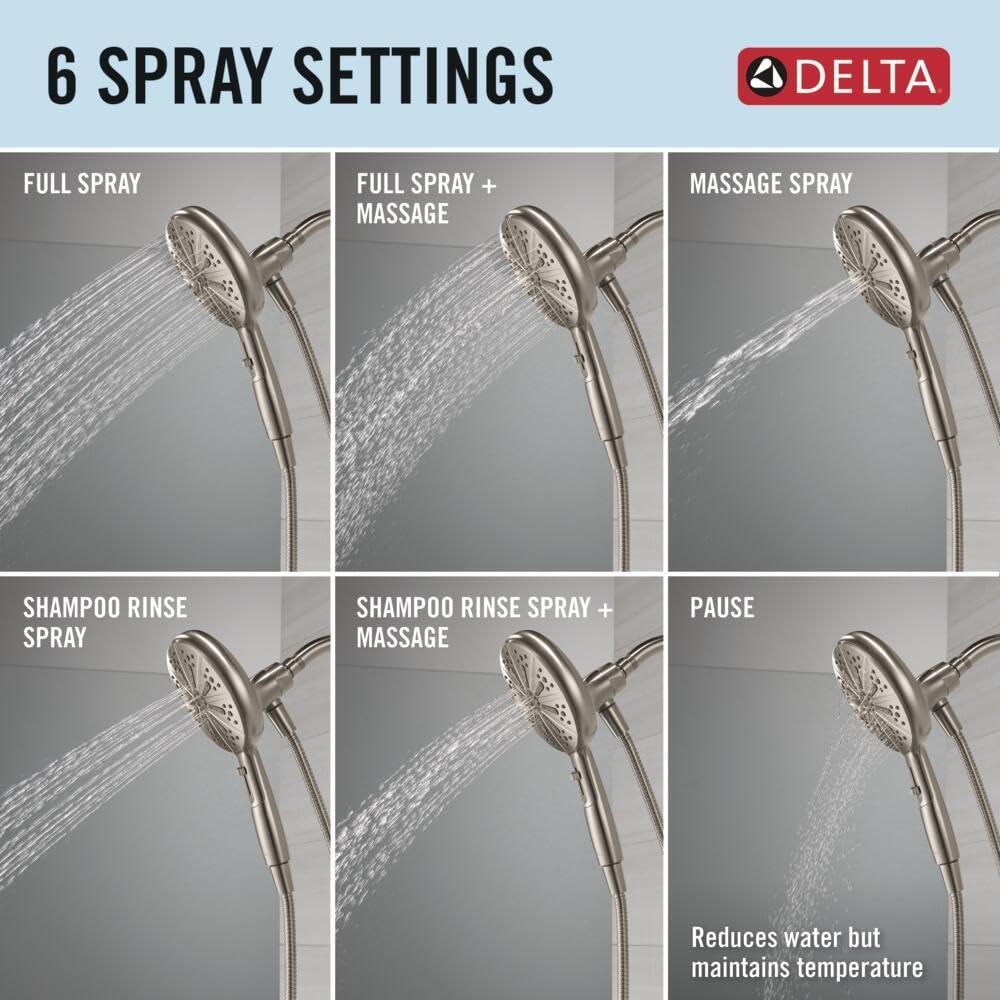 6 SPRAY SETTINGS

DELTA

FULL SPRAY

FULL SPRAY + MASSAGE

MASSAGE SPRAY

SHAMPOO RINSE SPRAY

SHAMPOO RINSE SPRAY + MASSAGE

PAUSE

Reduces water but maintains temperature