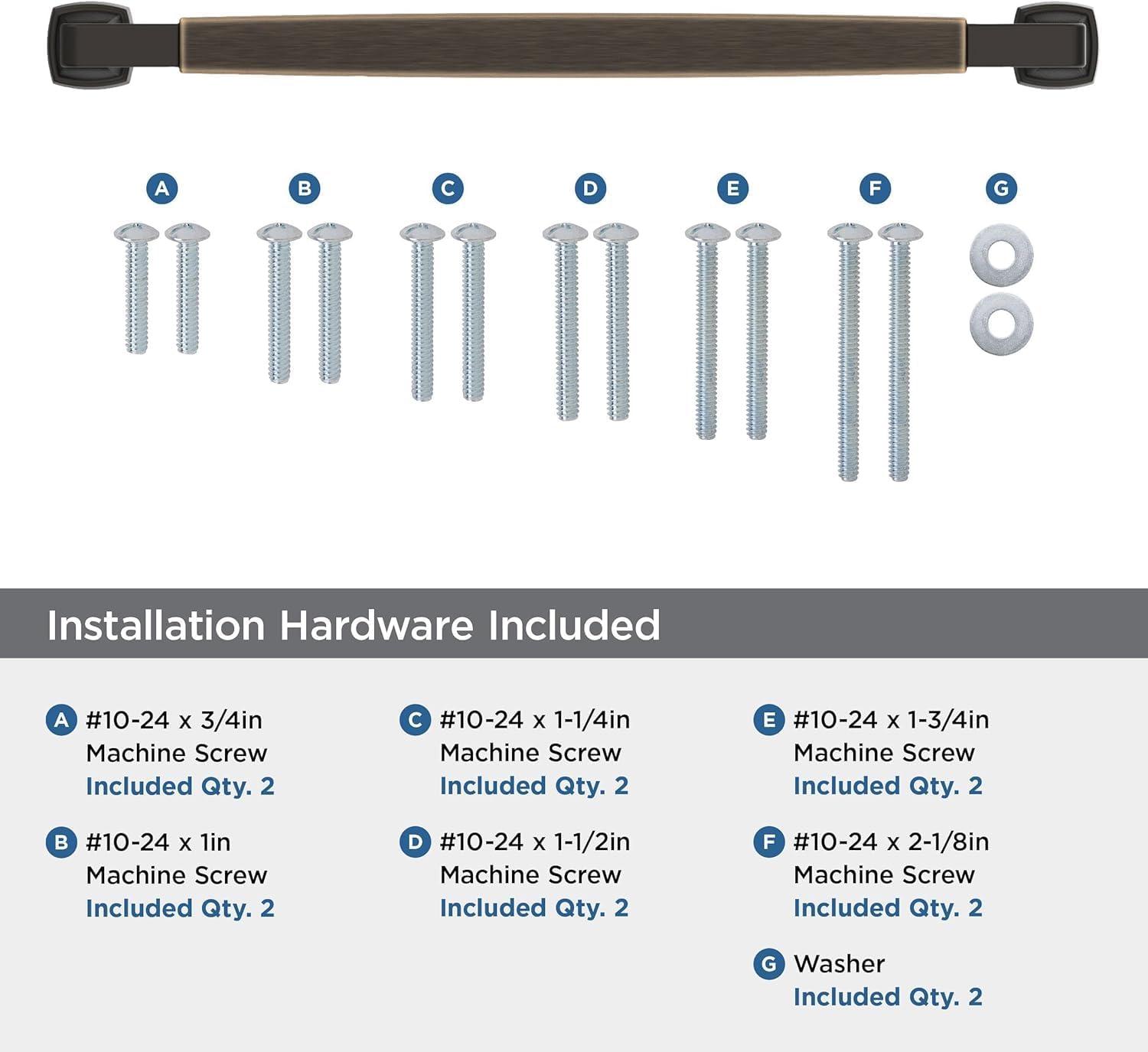 A B C D E F G

Installation Hardware Included

A #10-24 x 3/4in Machine Screw
Included Qty. 2

B #10-24 x 1in Machine Screw
Included Qty. 2

C #10-24 x 1-1/4in Machine Screw
Included Qty. 2

D #10-24 x 1-1/2in Machine Screw
Included Qty. 2

E #10-24 x 1-3/4in Machine Screw
Included Qty. 2

F #10-24 x 2-1/8in Machine Screw
Included Qty. 2

G Washer
Included Qty. 2