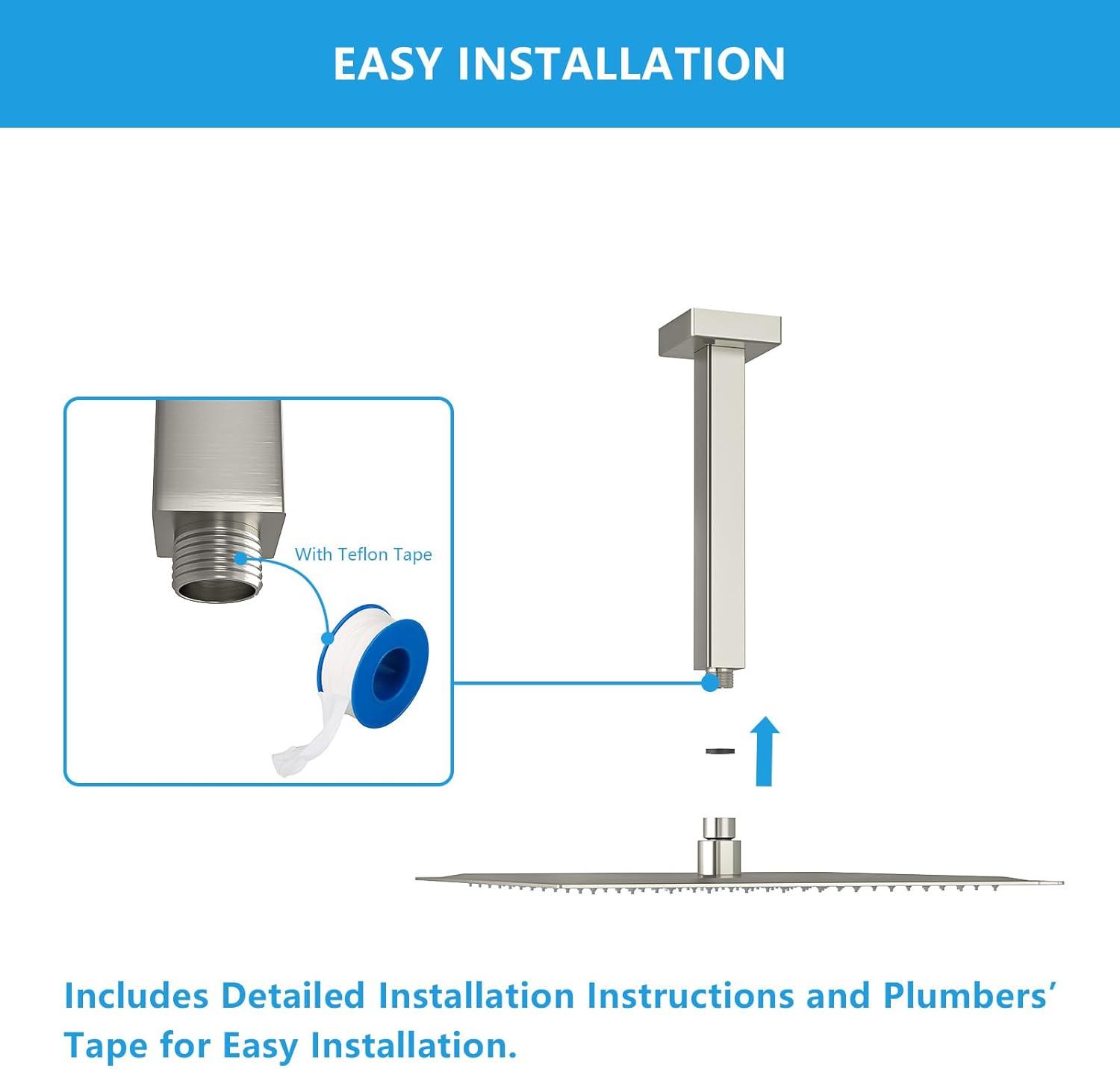 EASY INSTALLATION

With Teflon Tape

Includes Detailed Installation Instructions and Plumbers' Tape for Easy Installation.