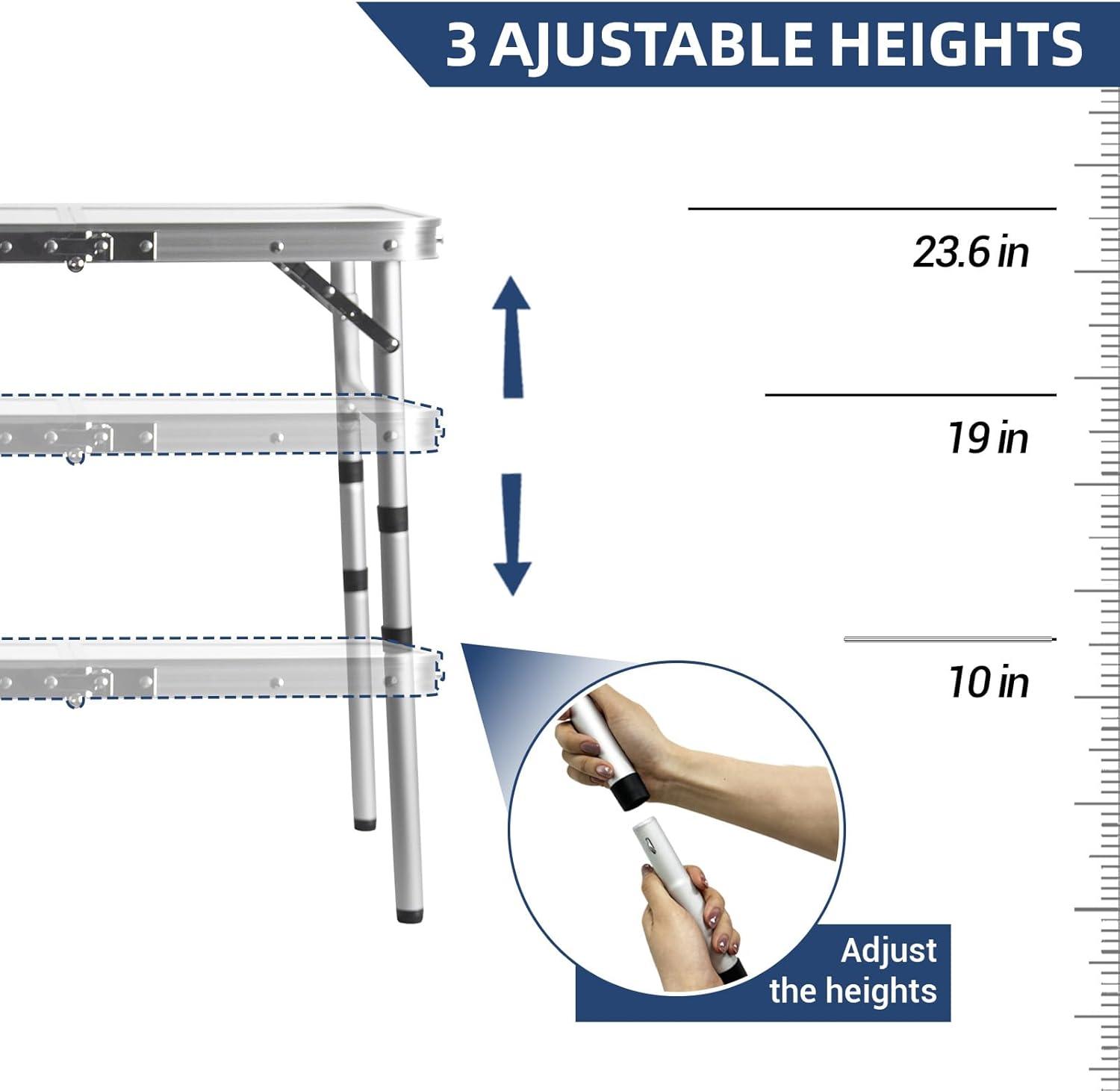 3 AJUSTABLE HEIGHTS

23.6 in

19 in

10 in

Adjust the heights