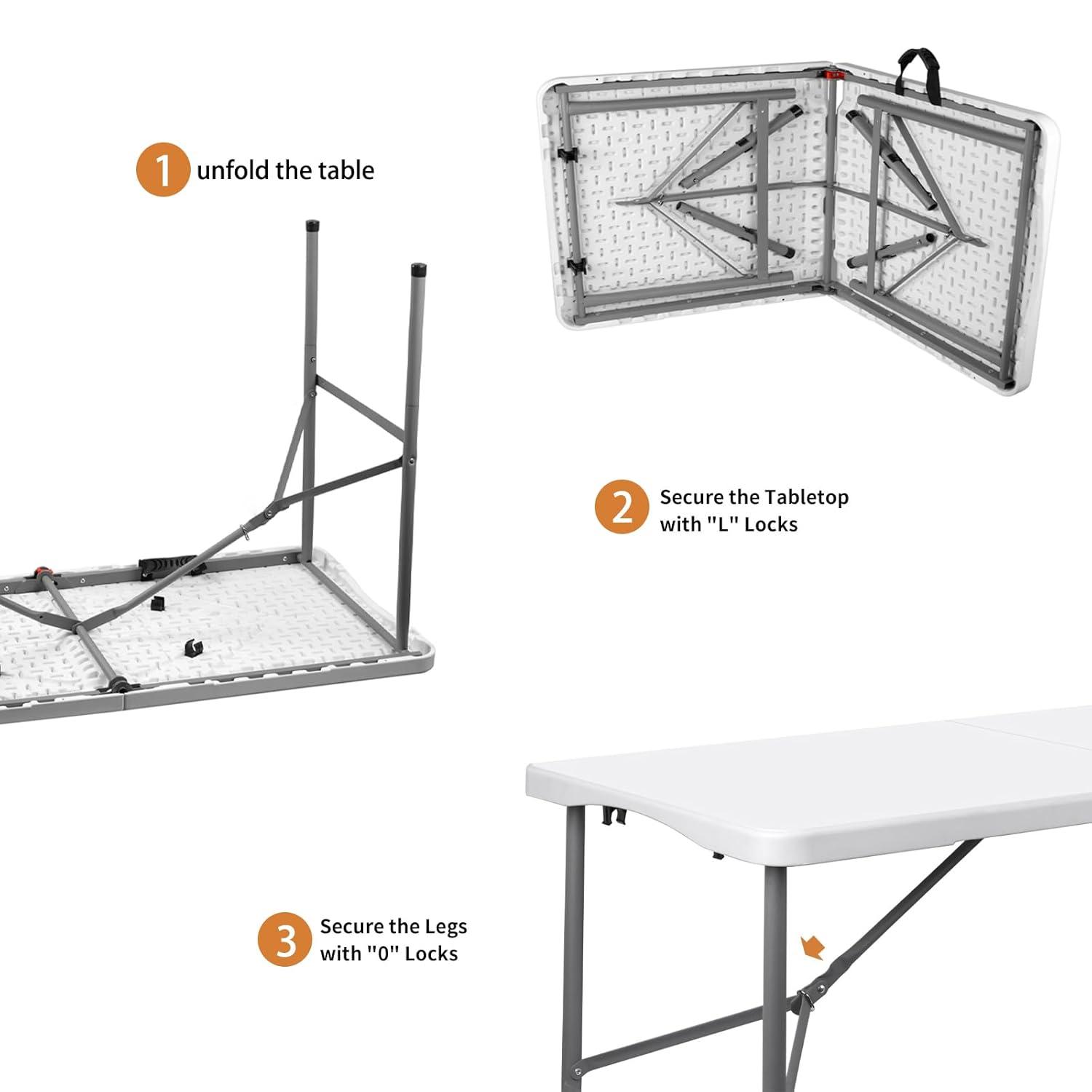 1 unfold the table

2 Secure the Tabletop with "L" Locks

3 Secure the Legs with "0" Locks