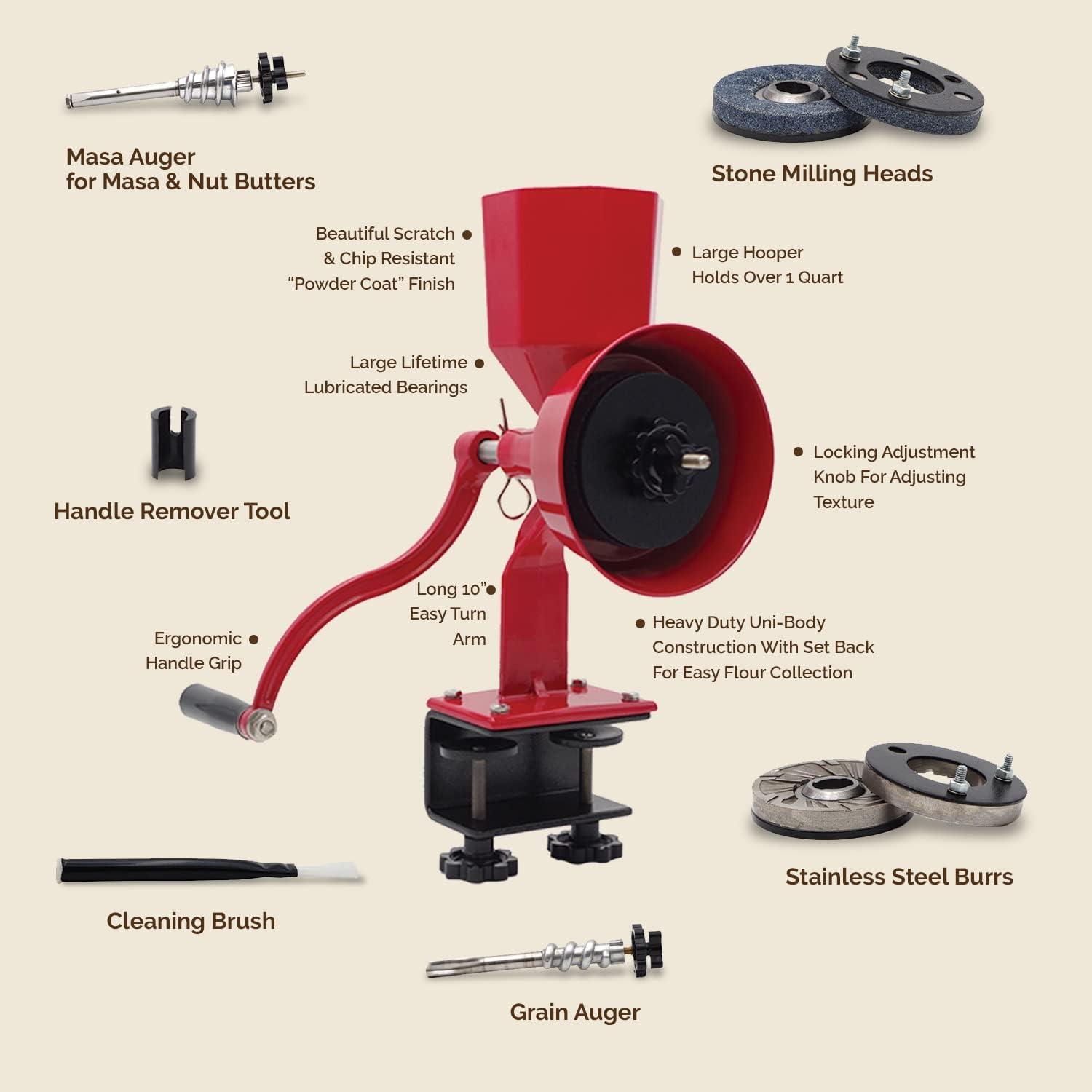 Masa Auger
for Masa & Nut Butters

Stone Milling Heads

Beautiful Scratch & Chip Resistant "Powder Coat" Finish

Large Hooper Holds Over 1 Quart

Large Lifetime Lubricated Bearings

Handle Remover Tool

Locking Adjustment Knob For Adjusting Texture

Long 10" Easy Turn Arm

Ergonomic Handle Grip

Heavy Duty Uni-Body Construction With Set Back For Easy Flour Collection

Stainless Steel Burrs

Cleaning Brush

Grain Auger