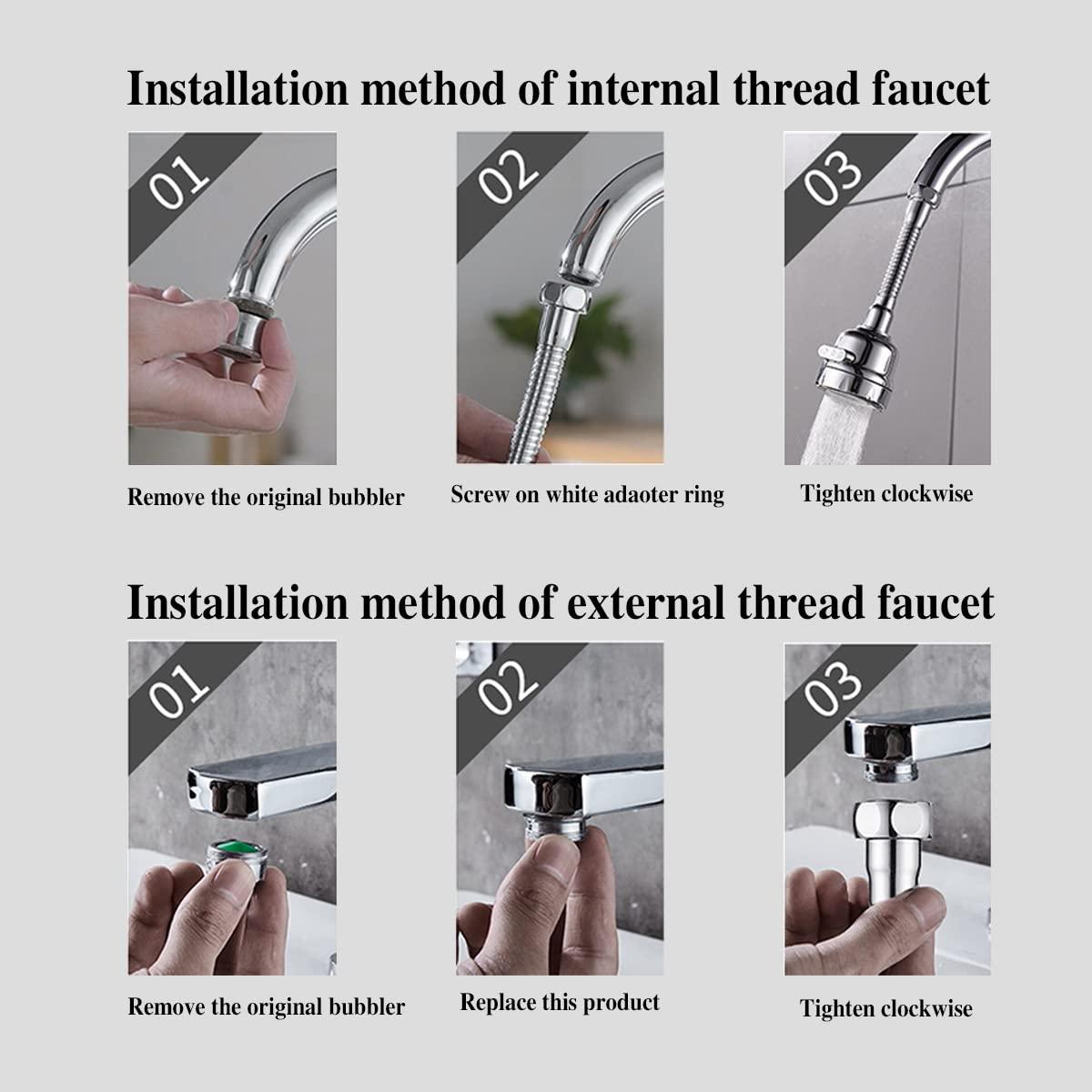 Installation method of internal thread faucet

01

Remove the original bubbler

02

Screw on white adaoter ring

03

Tighten clockwise

Installation method of external thread faucet

01

Remove the original bubbler

02

Replace this product

03

Tighten clockwise