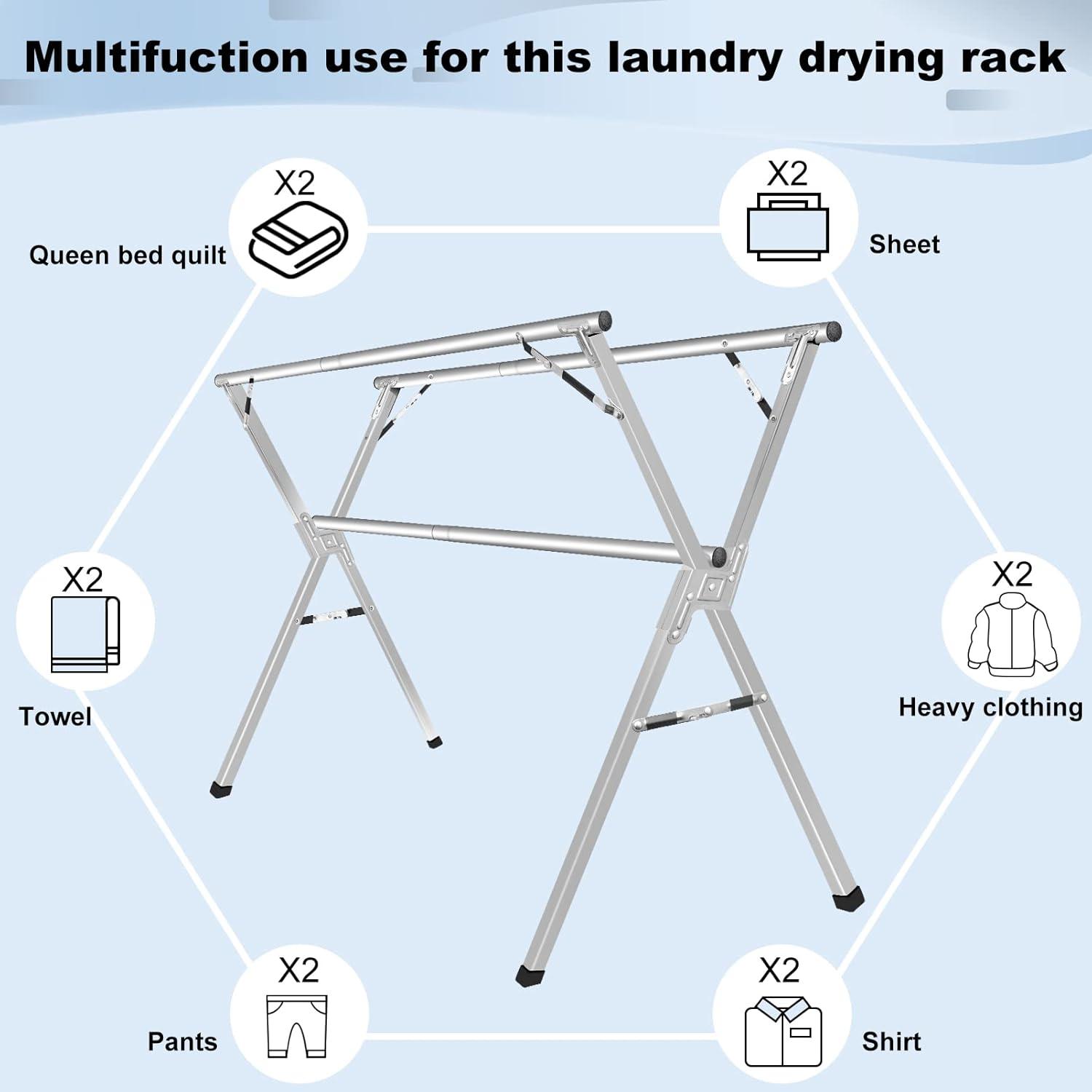 Multifuction use for this laundry drying rack

X2
Queen bed quilt

X2
Sheet

X2
Towel

X2
Heavy clothing

X2
Pants

X2
Shirt