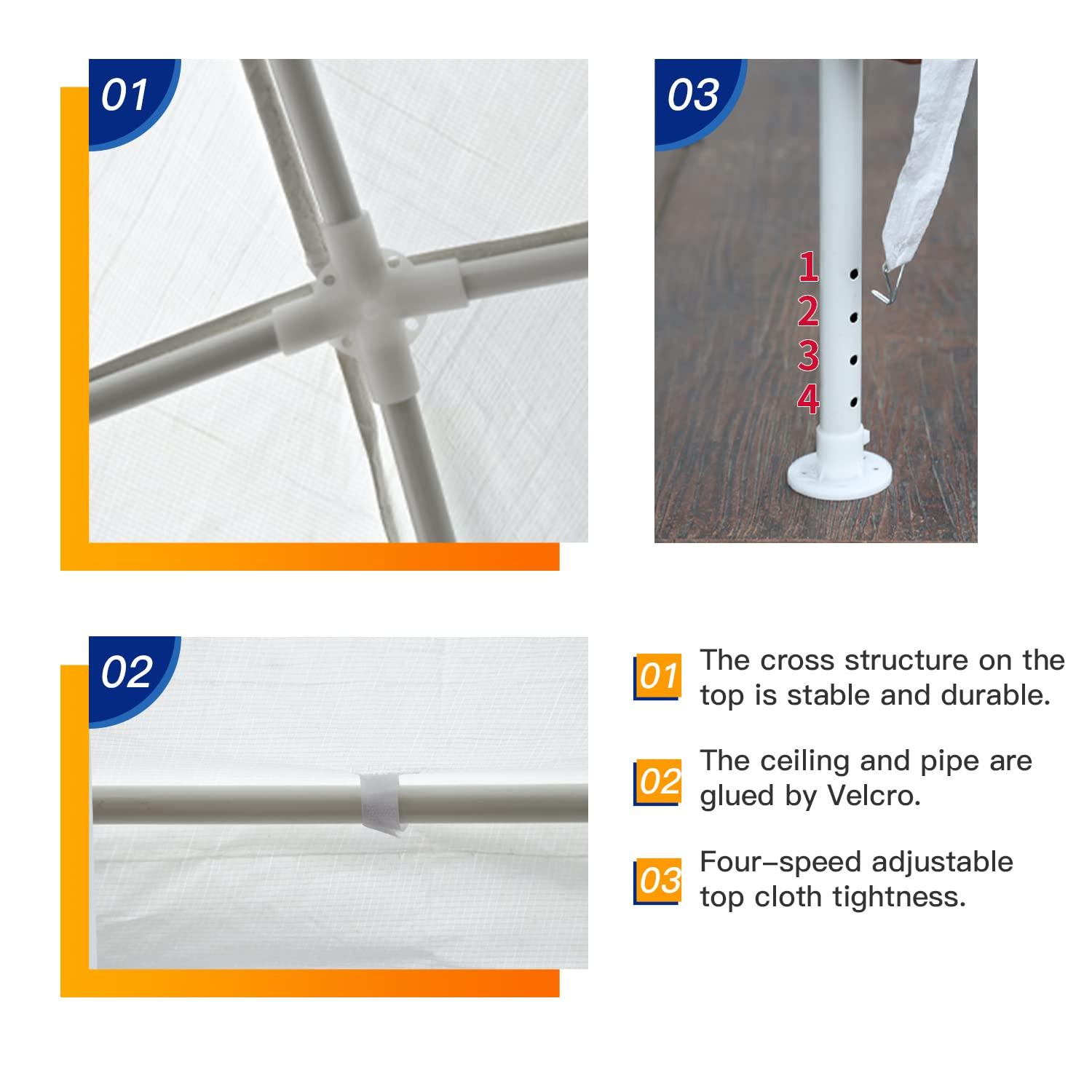 01

03

1
2
3
4

02

01 The cross structure on the top is stable and durable.

02 The ceiling and pipe are glued by Velcro.

03 Four-speed adjustable top cloth tightness.