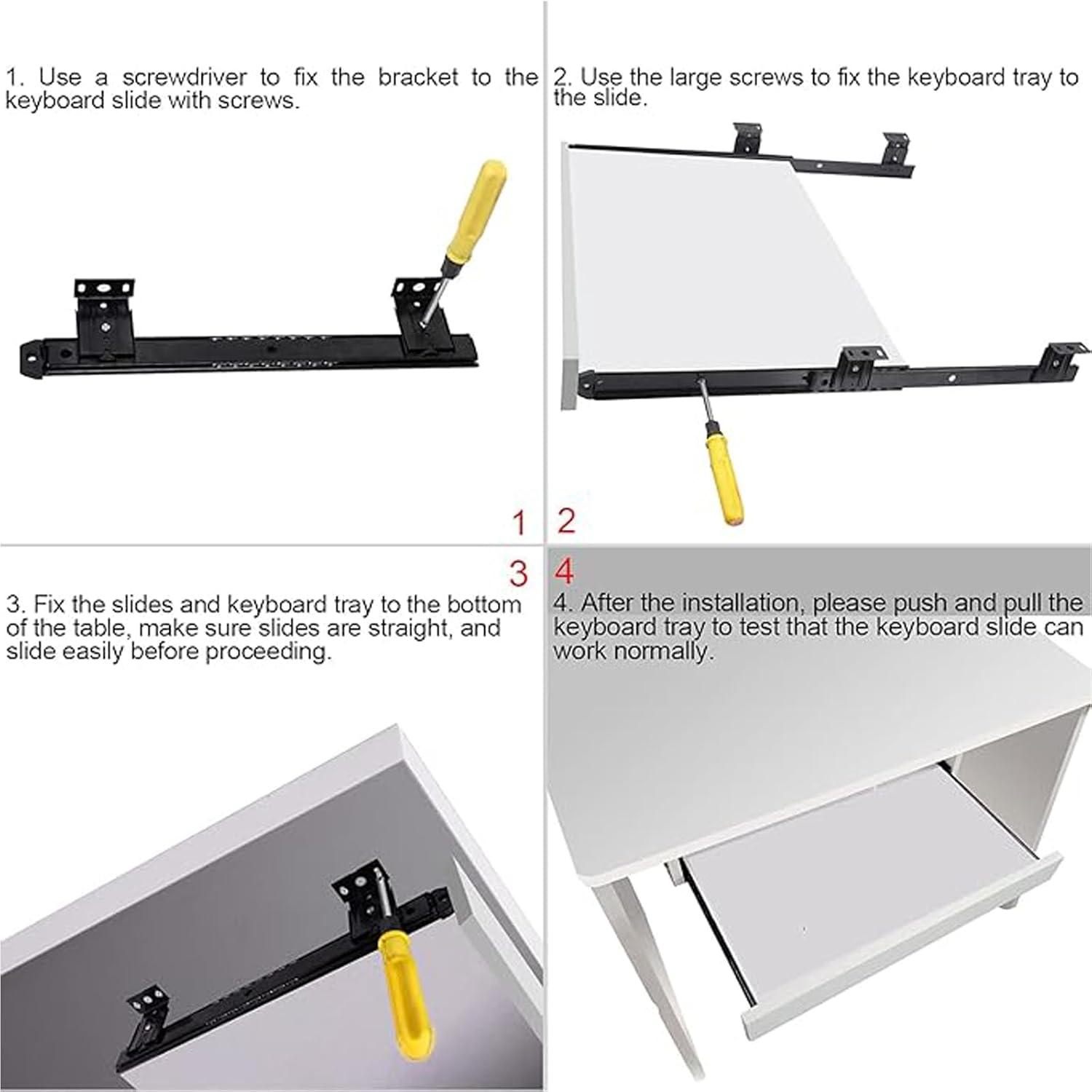 1. Use a screwdriver to fix the bracket to the keyboard slide with screws.

1

2. Use the large screws to fix the keyboard tray to the slide.

2

3

3. Fix the slides and keyboard tray to the bottom of the table, make sure slides are straight, and slide easily before proceeding.

4

4. After the installation, please push and pull the keyboard tray to test that the keyboard slide can work normally.