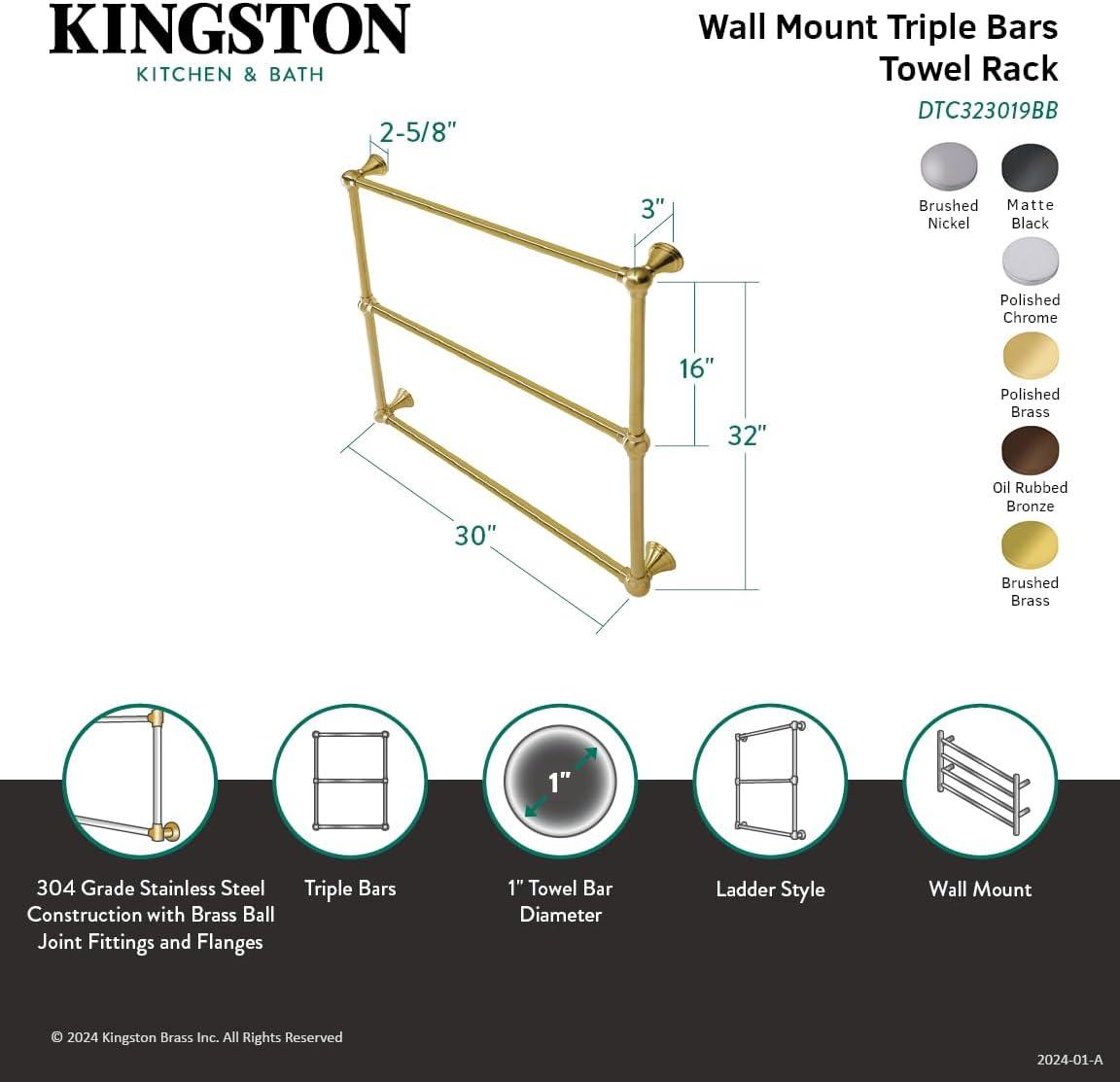 KINGSTON
KITCHEN & BATH

Wall Mount Triple Bars Towel Rack
DTC323019BB

Brushed Nickel
Matte Black
Polished Chrome
Polished Brass
Oil Rubbed Bronze
Brushed Brass

2-5/8"
3"
16"
32"
30"

1"

304 Grade Stainless Steel Construction with Brass Ball Joint Fittings and Flanges

Triple Bars

1" Towel Bar Diameter

Ladder Style

Wall Mount

© 2024 Kingston Brass Inc. All Rights Reserved

2024-01-A