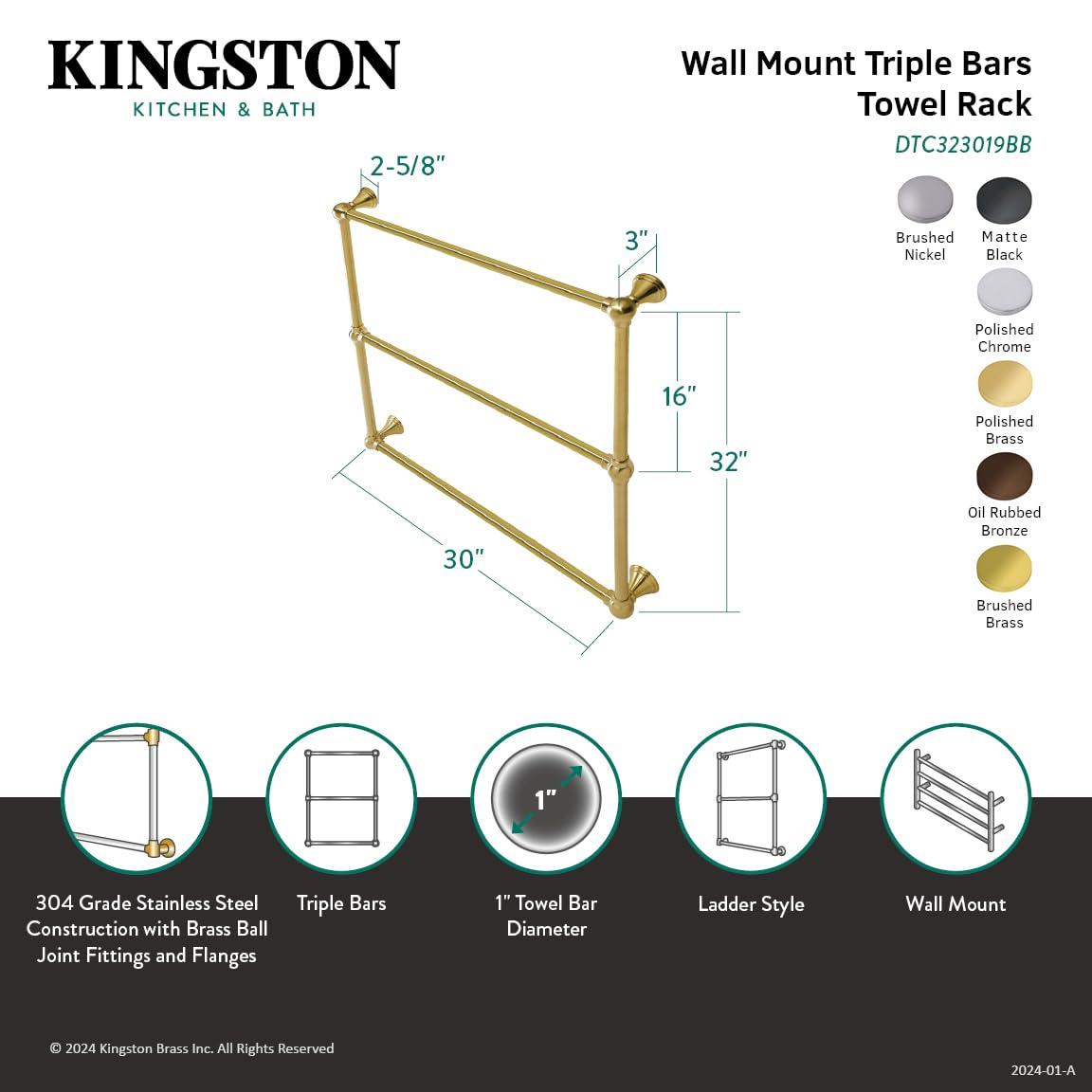 KINGSTON
KITCHEN & BATH

Wall Mount Triple Bars
Towel Rack
DTC323019BB

Brushed Nickel
Matte Black
Polished Chrome
Polished Brass
Oil Rubbed Bronze
Brushed Brass

2-5/8"
3"
16"
32"
30"

1"

304 Grade Stainless Steel Construction with Brass Ball Joint Fittings and Flanges

Triple Bars

1" Towel Bar Diameter

Ladder Style

Wall Mount

© 2024 Kingston Brass Inc. All Rights Reserved

2024-01-A