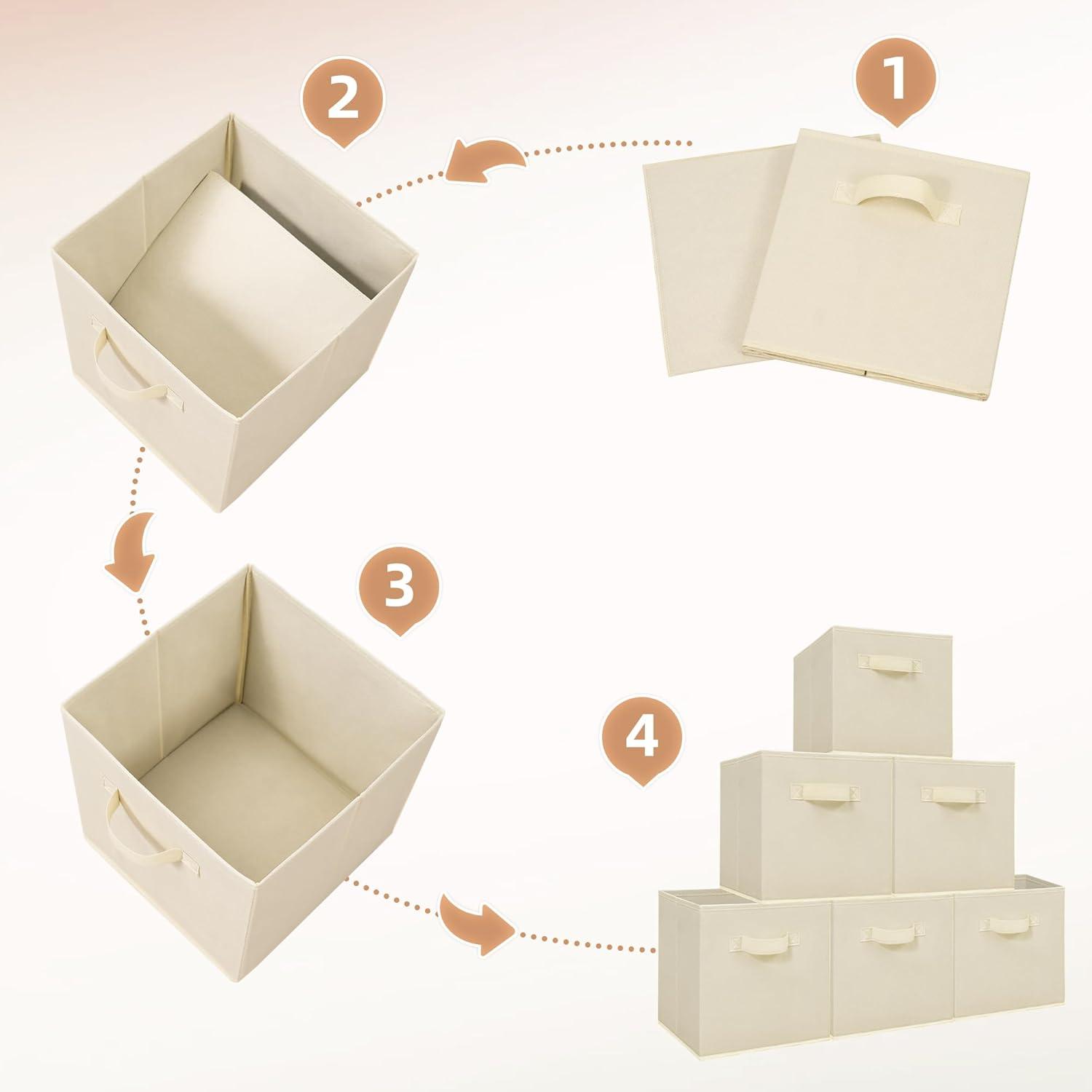 2

1

3

4