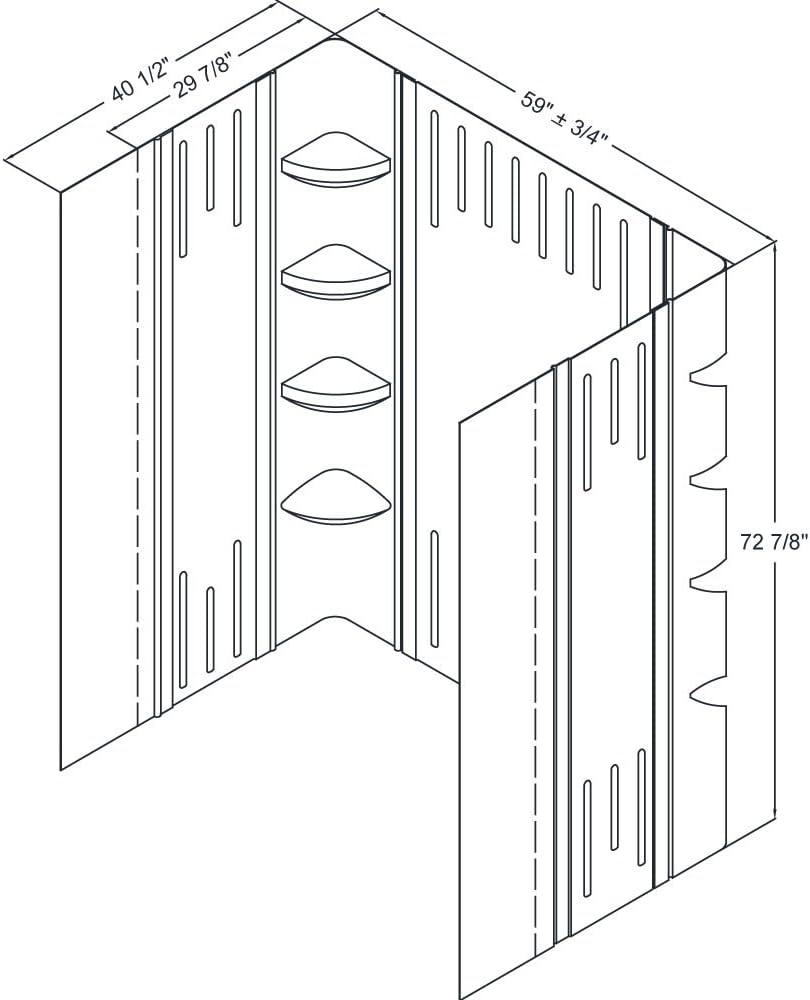 40 1/2"
29 7/8"
59" ± 3/4"
72 7/8"