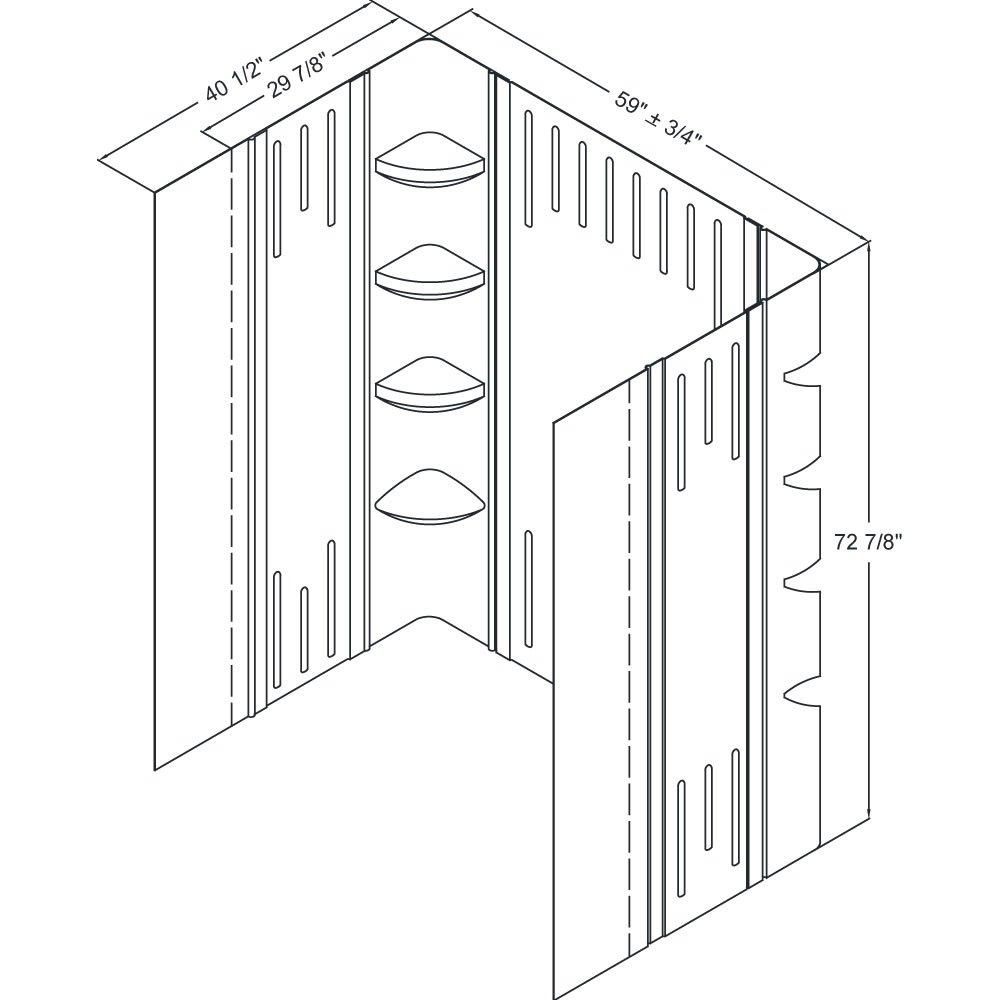 40 1/2"
29 7/8"
59" ± 3/4"
72 7/8"