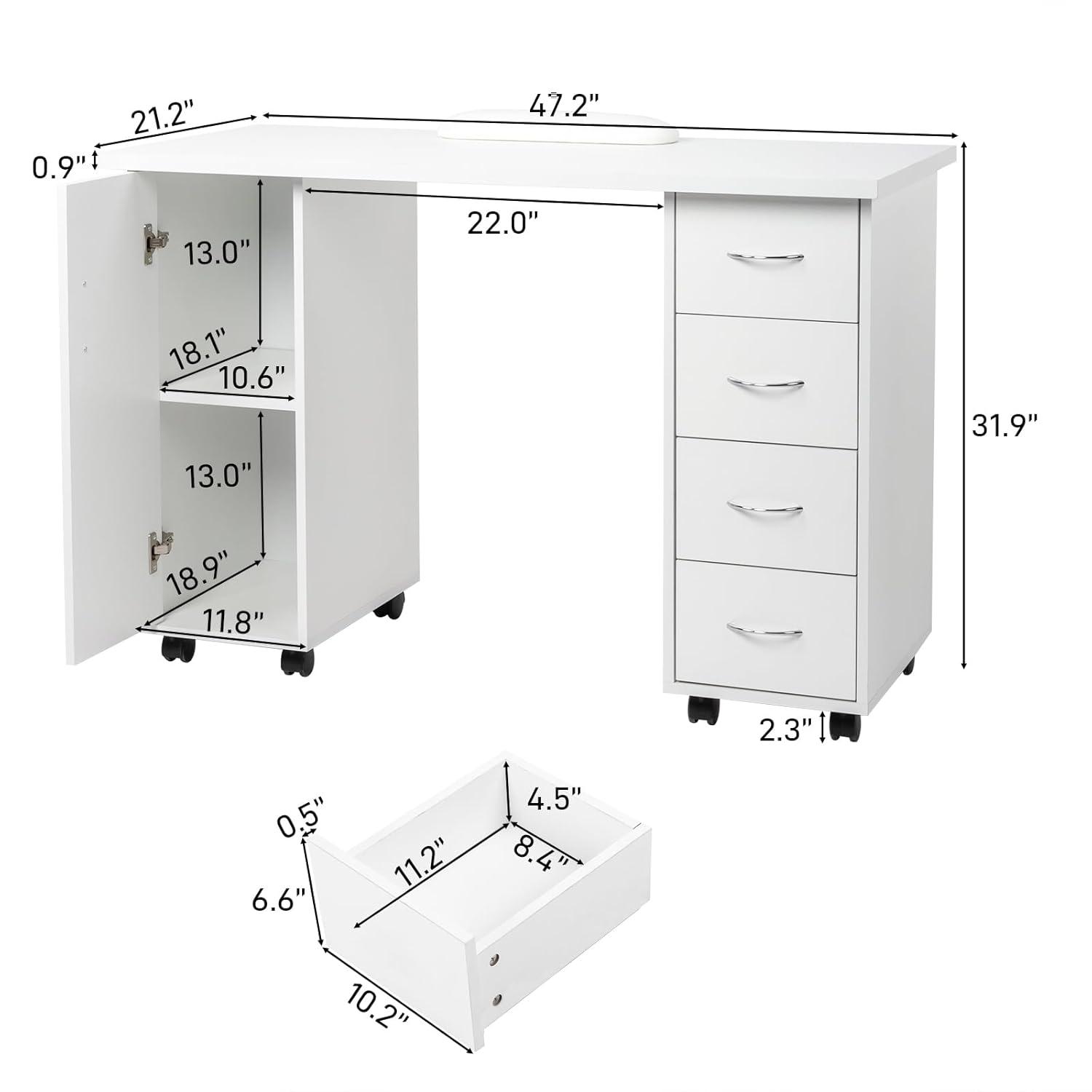 21.2"
47.2"
0.9"
22.0"
13.0"
18.1"
10.6"
13.0"
18.9"
11.8"
31.9"
2.3"
0.5"
4.5"
11.2"
8.4"
6.6"
10.2"