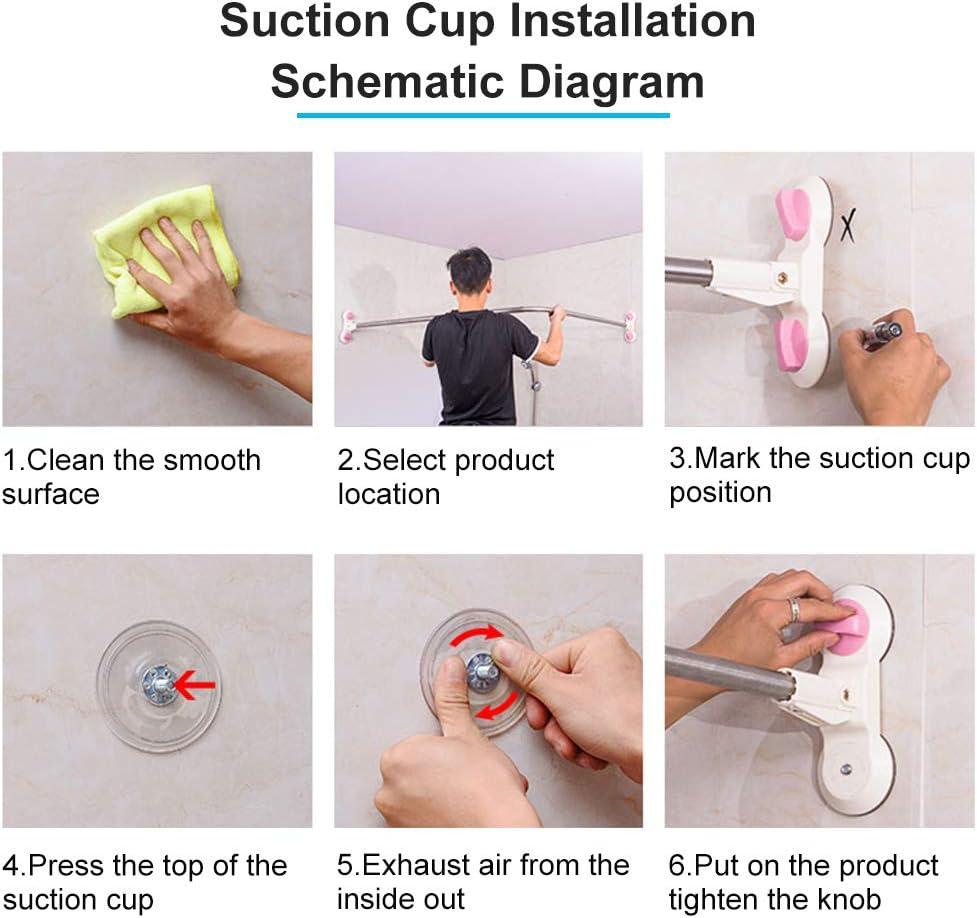 Suction Cup Installation Schematic Diagram

1.Clean the smooth surface

2.Select product location

3.Mark the suction cup position

4.Press the top of the suction cup

5.Exhaust air from the inside out

6.Put on the product tighten the knob