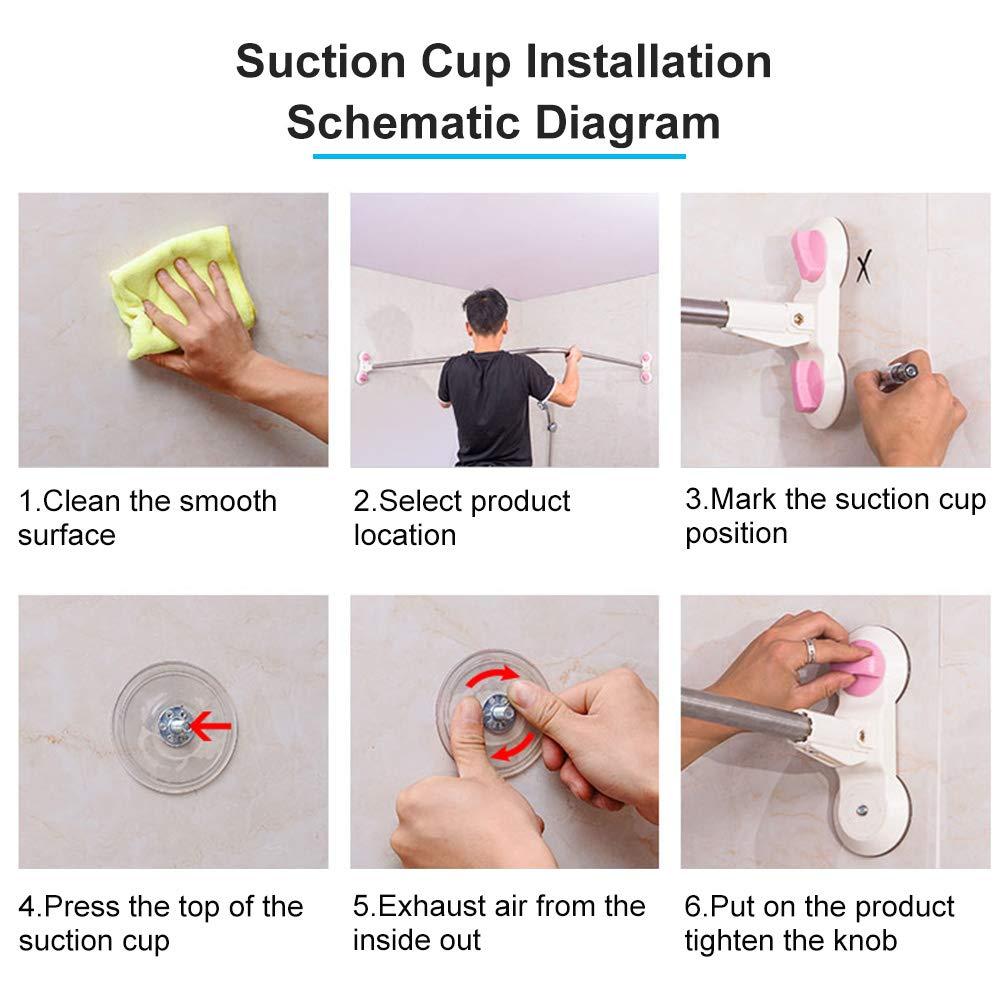 Suction Cup Installation Schematic Diagram

1.Clean the smooth surface

2.Select product location

3.Mark the suction cup position

4.Press the top of the suction cup

5.Exhaust air from the inside out

6.Put on the product tighten the knob