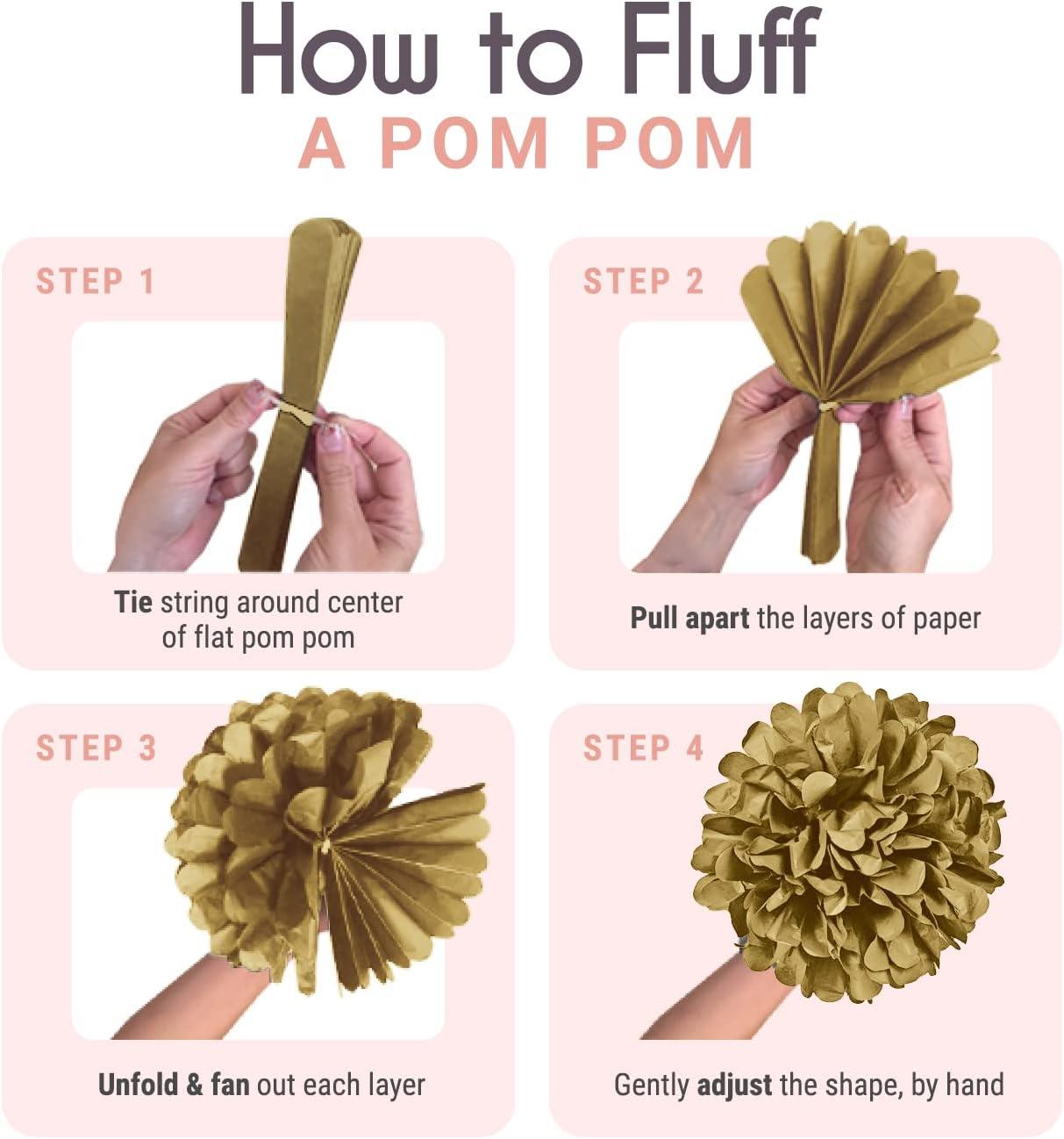 How to Fluff
A POM POM

STEP 1

Tie string around center of flat pom pom

STEP 2

Pull apart the layers of paper

STEP 3

Unfold & fan out each layer

STEP 4

Gently adjust the shape, by hand