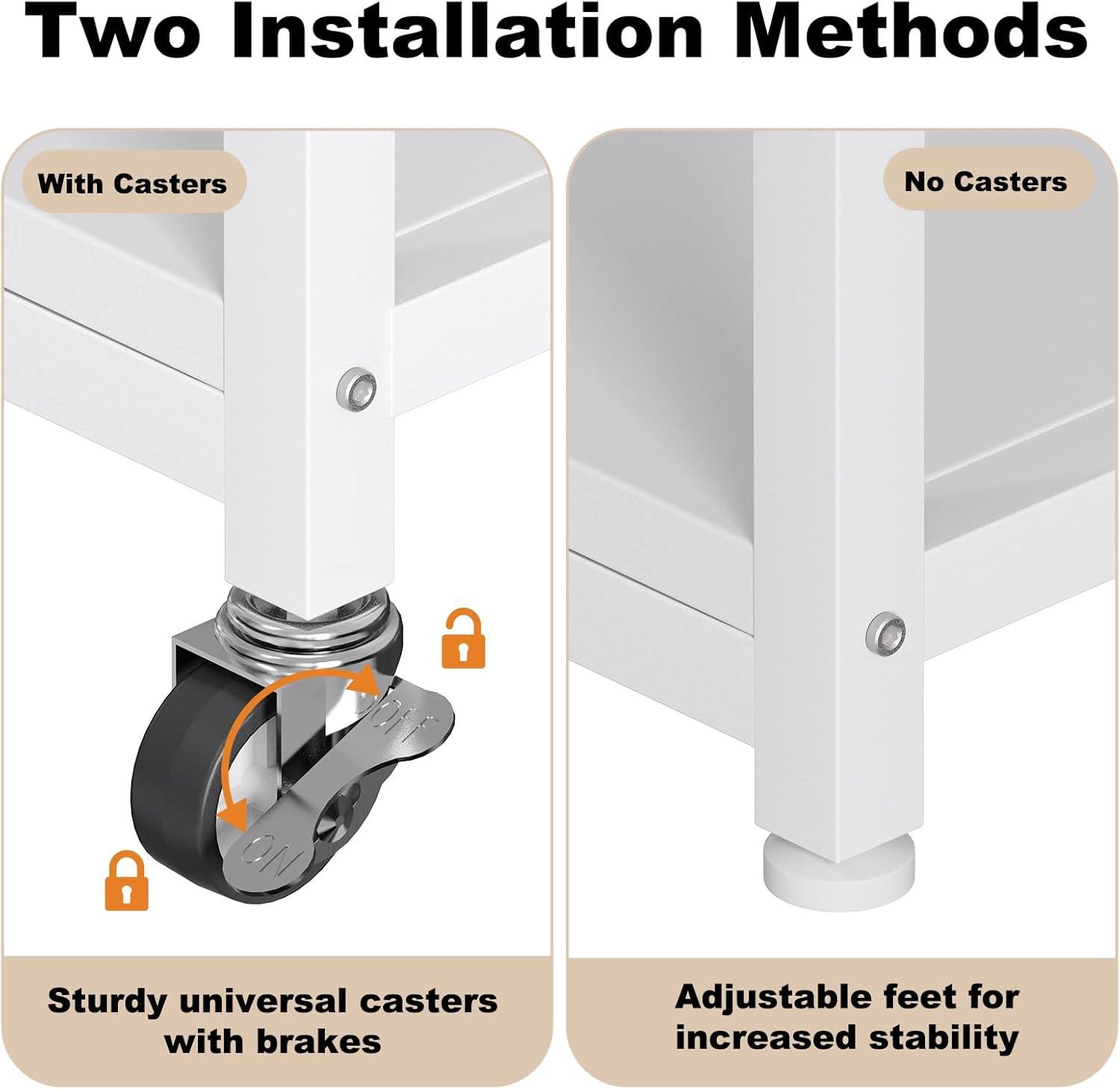 Two Installation Methods

With Casters

OFF

ON

Sturdy universal casters with brakes

No Casters

Adjustable feet for increased stability