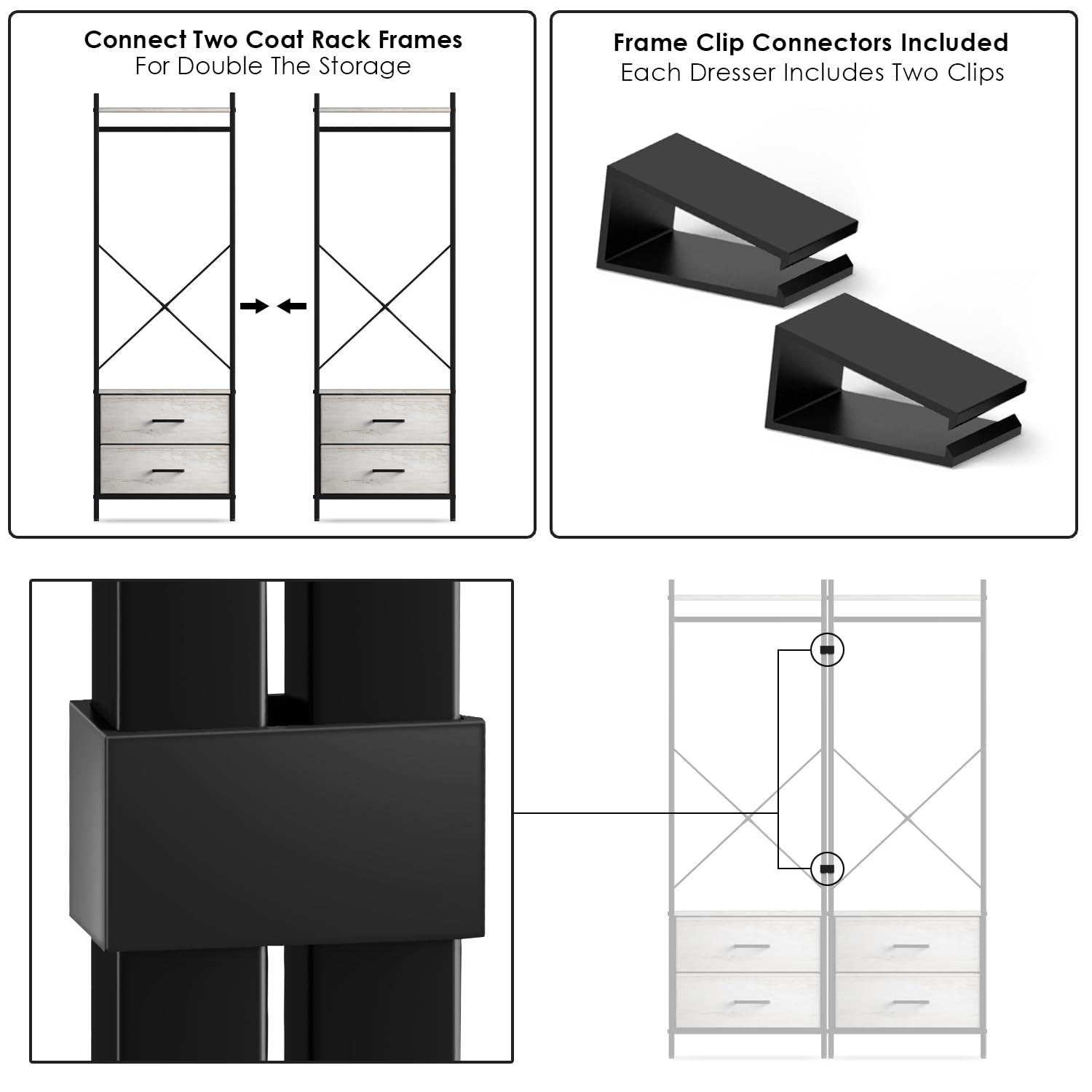 Connect Two Coat Rack Frames
For Double The Storage

Frame Clip Connectors Included
Each Dresser Includes Two Clips