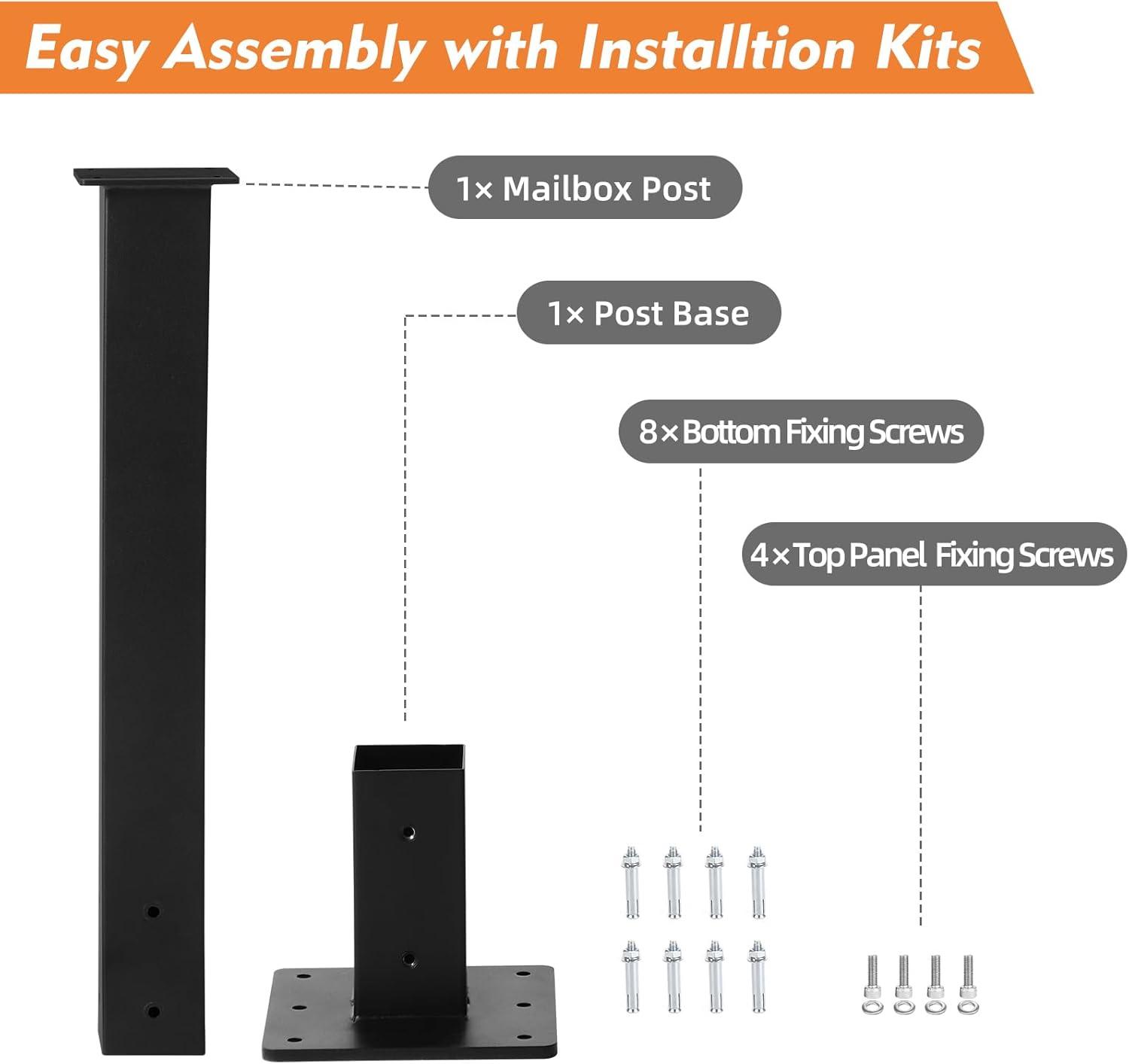 Easy Assembly with Installtion Kits

1× Mailbox Post

1× Post Base

8×Bottom Fixing Screws

4×Top Panel Fixing Screws