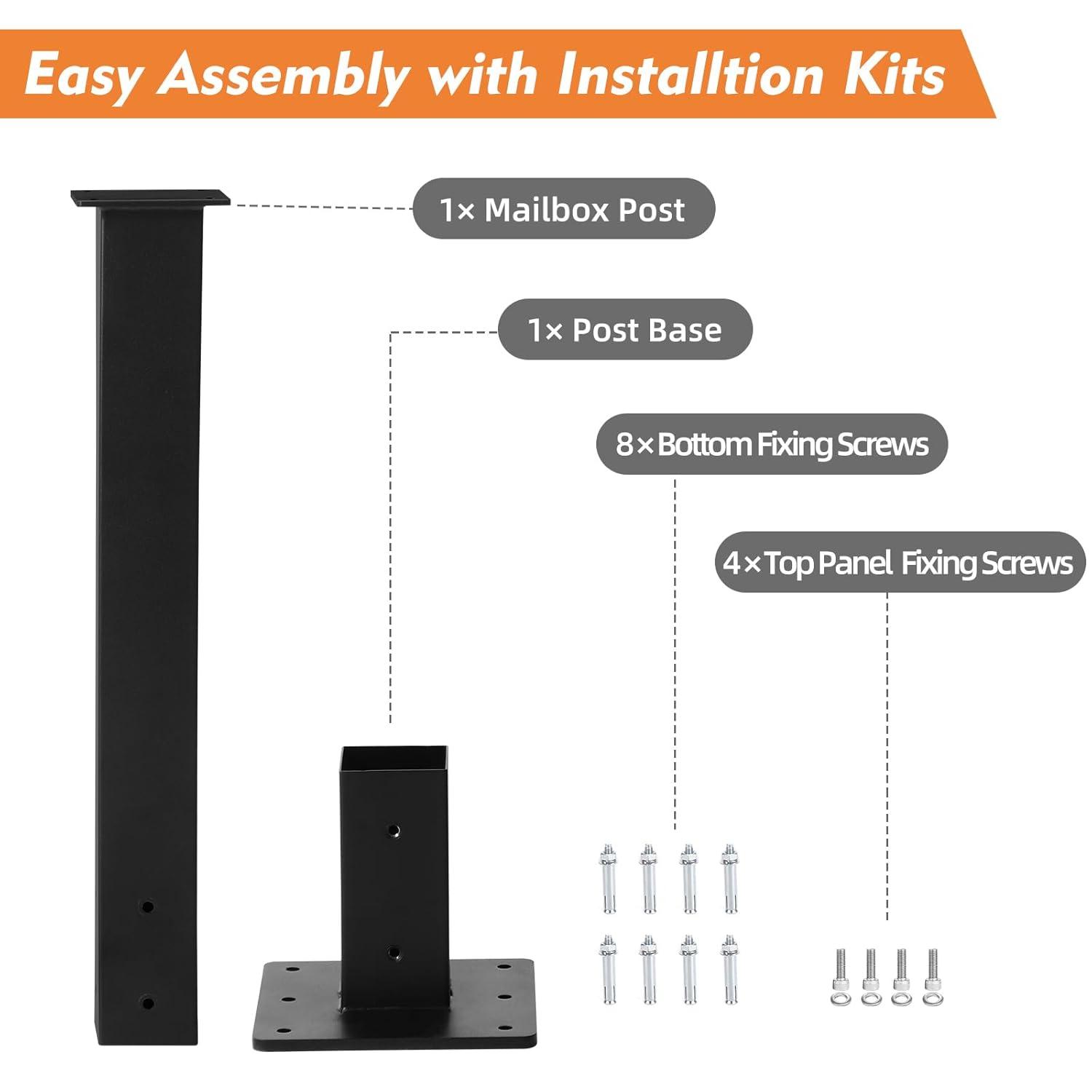 Easy Assembly with Installtion Kits

1× Mailbox Post

1× Post Base

8×Bottom Fixing Screws

4×Top Panel Fixing Screws