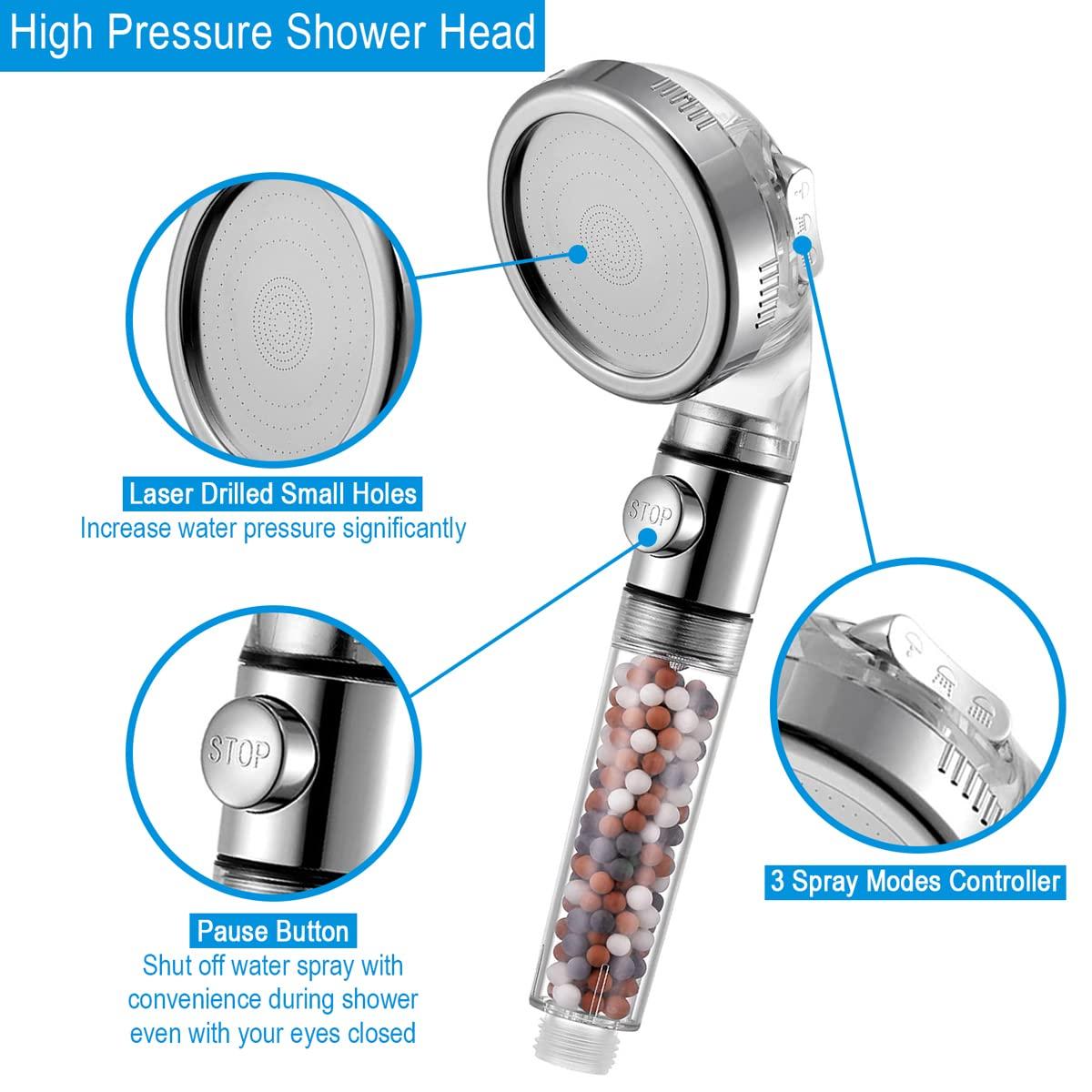 High Pressure Shower Head

Laser Drilled Small Holes
Increase water pressure significantly

STOP

STOP

Pause Button
Shut off water spray with convenience during shower even with your eyes closed

3 Spray Modes Controller