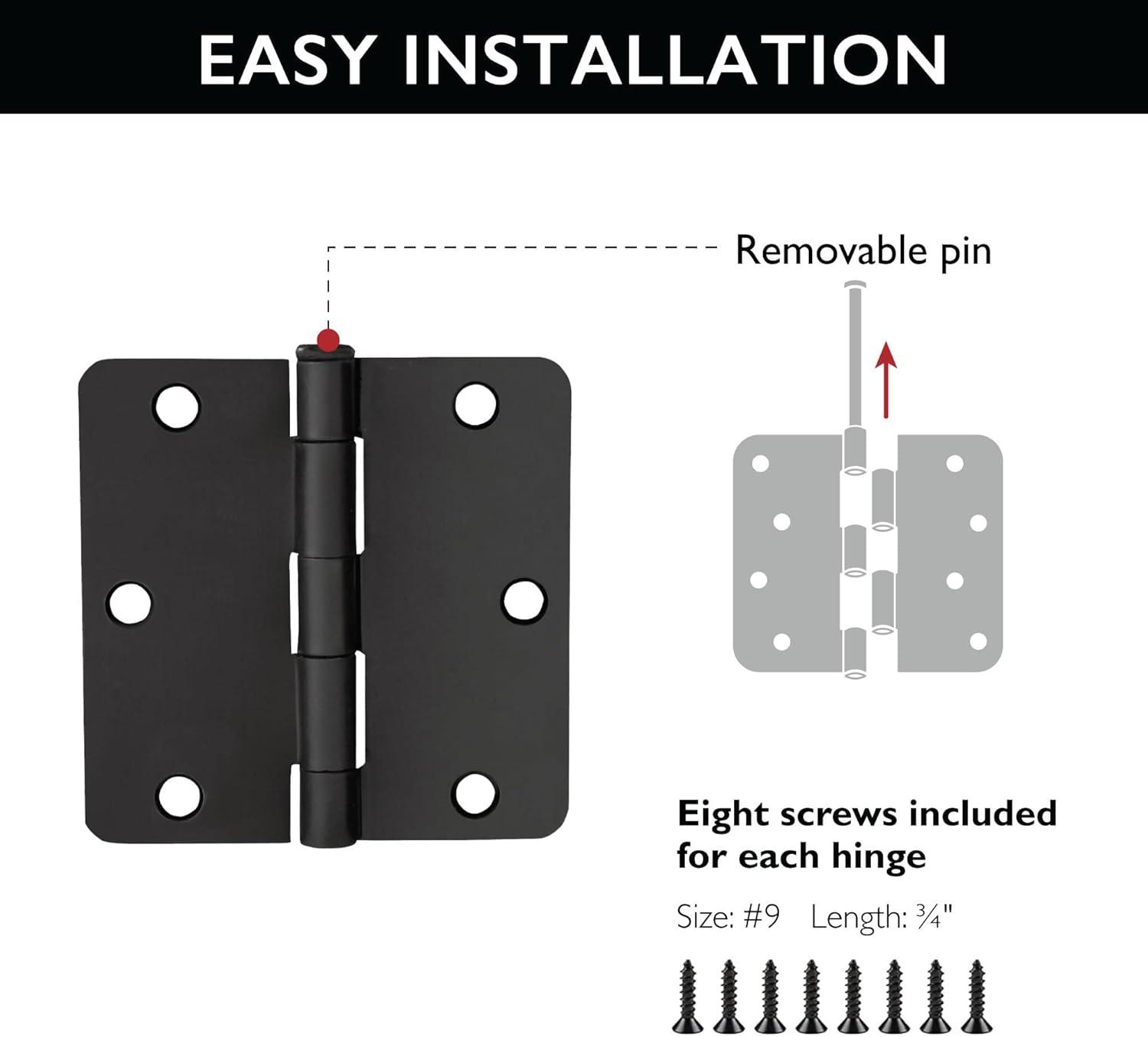 EASY INSTALLATION

Removable pin

Eight screws included for each hinge

Size: #9 Length: ¾"