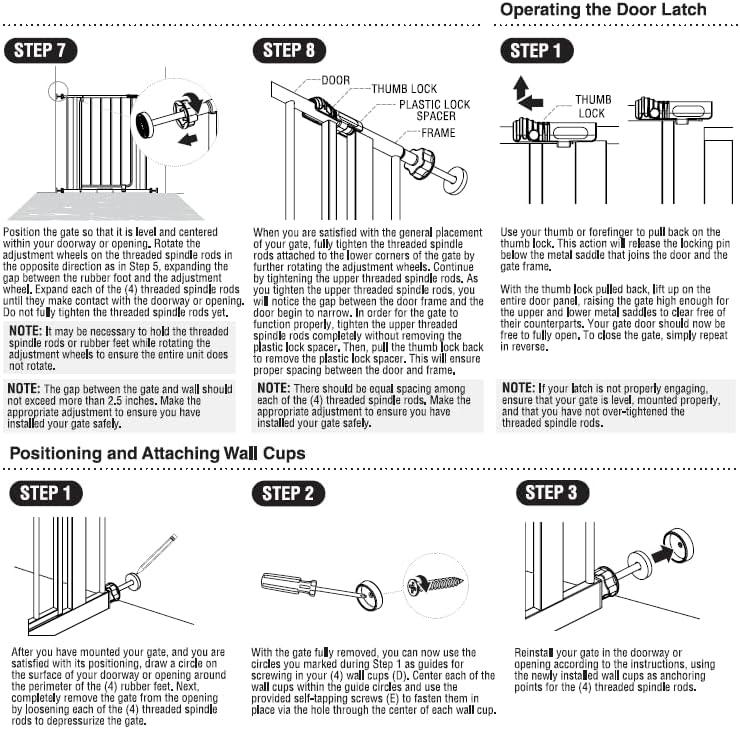 Operating the Door Latch

STEP 7

Position the gate so that it is level and centered within your doorway or opening. Rotate the adjustment wheels on the threaded spindle rods in the opposite direction as in Step 5, expanding the gap between the rubber foot and the adjustment wheel. Expand each of the (4) threaded spindle rods until they make contact with the doorway or opening. Do not fully tighten the threaded spindle rods yet.

NOTE: It may be necessary to hold the threaded spindle rods or rubber feet while rotating the adjustment wheels to ensure the entire unit does not rotate.

NOTE: The gap between the gate and wall should not exceed more than 2.5 inches. Make the appropriate adjustment to ensure you have installed your gate safely.

STEP 8

DOOR
THUMB LOCK
PLASTIC LOCK SPACER
FRAME

When you are satisfied with the general placement of your gate, fully tighten the threaded spindle rods attached to the lower corners of the gate by further rotating the adjustment wheels. Continue by tightening the upper threaded spindle rods. As you tighten the upper threaded spindle rods, you will notice the gap between the door frame and the door begin to narrow. In order for the gate to function properly, tighten the upper threaded spindle rods completely without removing the plastic lock spacer. Then, pull the thumb lock back to remove the plastic lock spacer. This will ensure proper spacing between the door and frame.

NOTE: There should be equal spacing among each of the (4) threaded spindle rods. Make the appropriate adjustment to ensure you have installed your gate safely.

STEP 1

THUMB LOCK

Use your thumb or forefinger to pull back on the thumb lock. This action will release the locking pin below the metal saddle that joins the door and the gate frame.

With the thumb lock pulled back, lift up on the entire door panel, raising the gate high enough for the upper and lower metal saddles to clear free of their counterparts. Your gate door should now be free to fully open. To close the gate, simply repeat in reverse.

NOTE: If your latch is not properly engaging, ensure that your gate is level, mounted properly, and that you have not over-tightened the threaded spindle rods.

Positioning and Attaching Wall Cups

STEP 1

After you have mounted your gate, and you are satisfied with its positioning, draw a circle on the surface of your doorway or opening around the perimeter of the (4) rubber feet. Next, completely remove the gate from the opening by loosening each of the (4) threaded spindle rods to depressurize the gate.

STEP 2

With the gate fully removed, you can now use the circles you marked during Step 1 as guides for screwing in your (4) wall cups (D). Center each of the wall cups within the guide circles and use the provided self-tapping screws (E) to fasten them in place via the hole through the center of each wall cup.

STEP 3

Reinstall your gate in the doorway or opening according to the instructions, using the newly installed wall cups as anchoring points for the (4) threaded spindle rods.