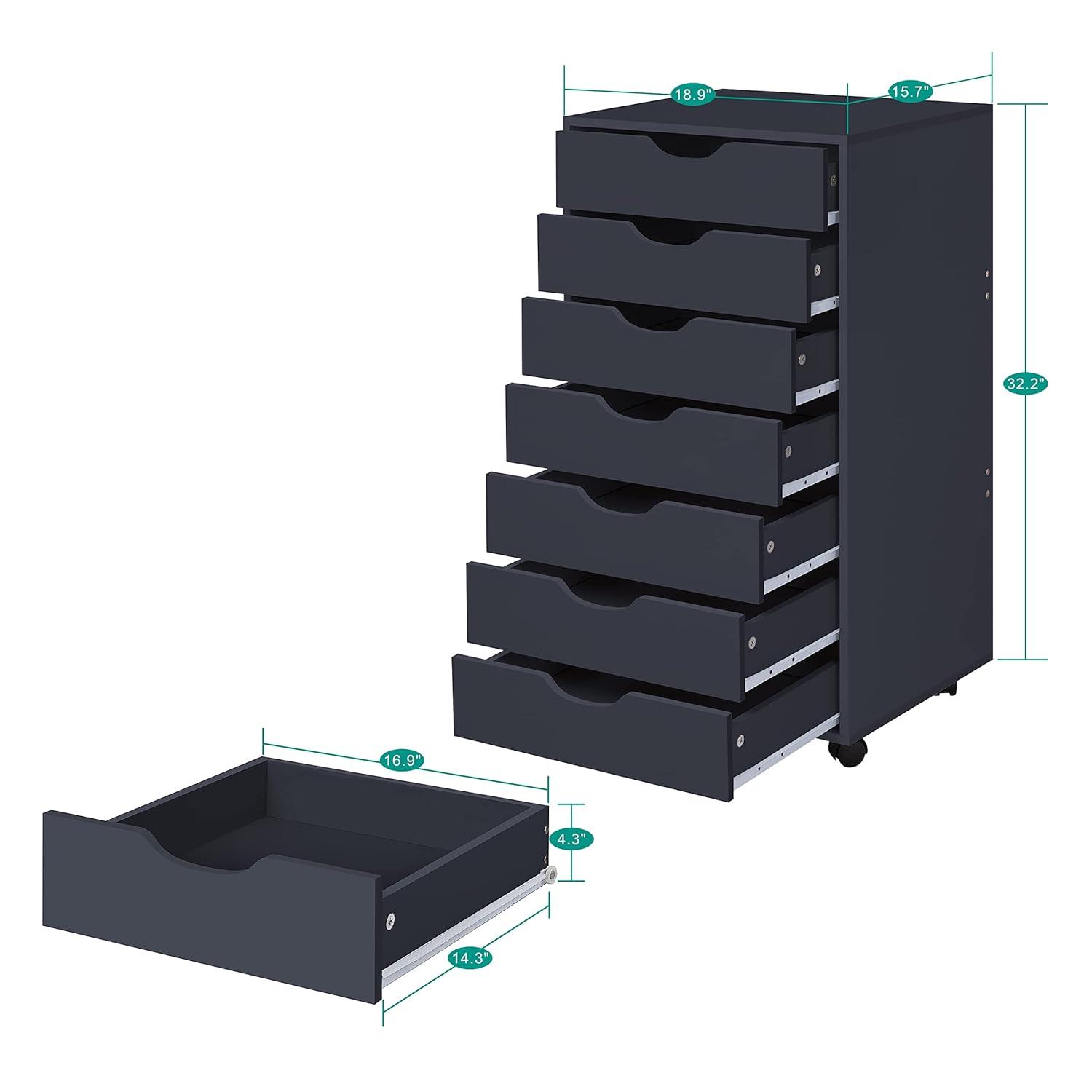 18.9"
15.7"
32.2"
16.9"
4.3"
14.3"