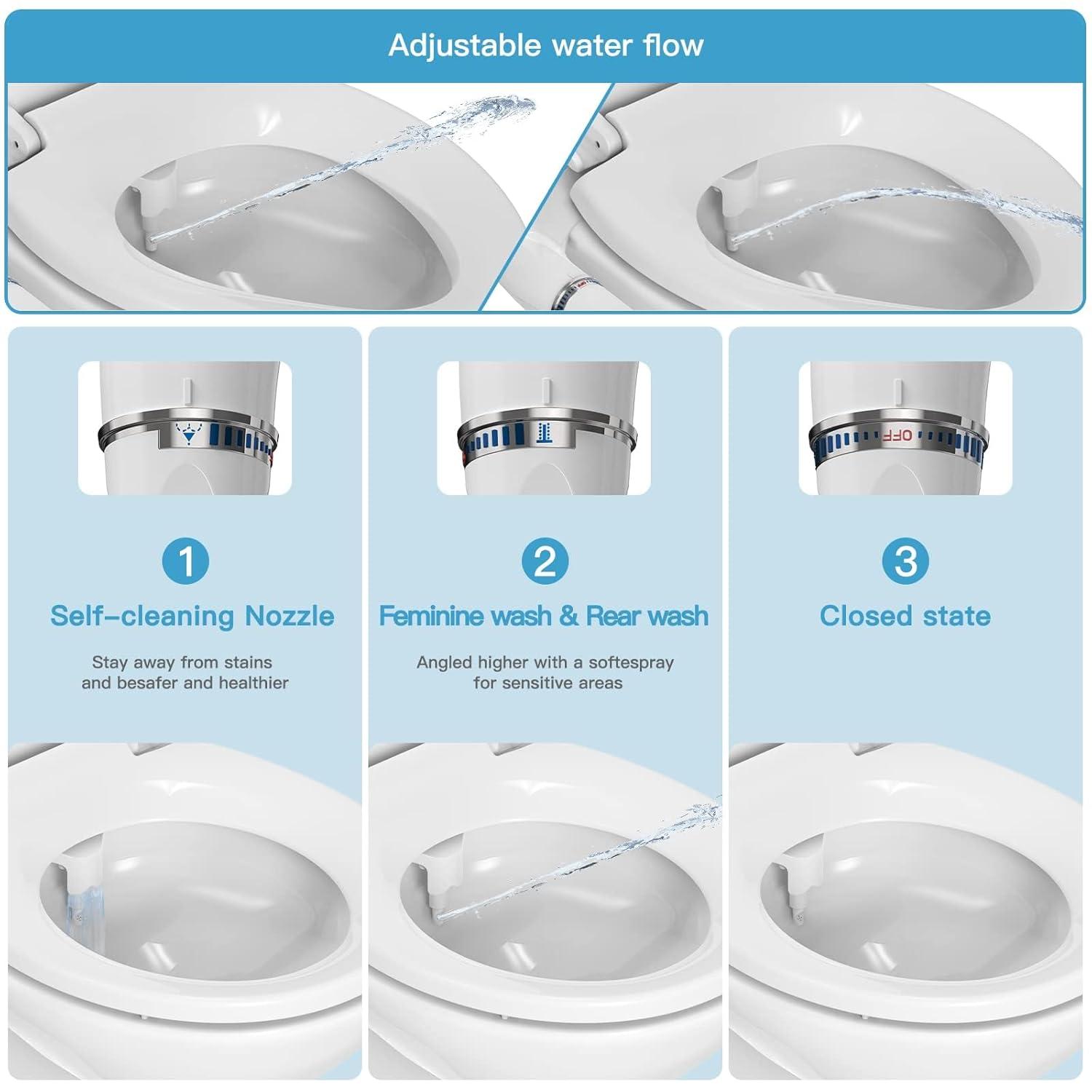 Adjustable water flow

1
Self-cleaning Nozzle
Stay away from stains and besafer and healthier

2
Feminine wash & Rear wash
Angled higher with a softespray for sensitive areas

OFF

3
Closed state