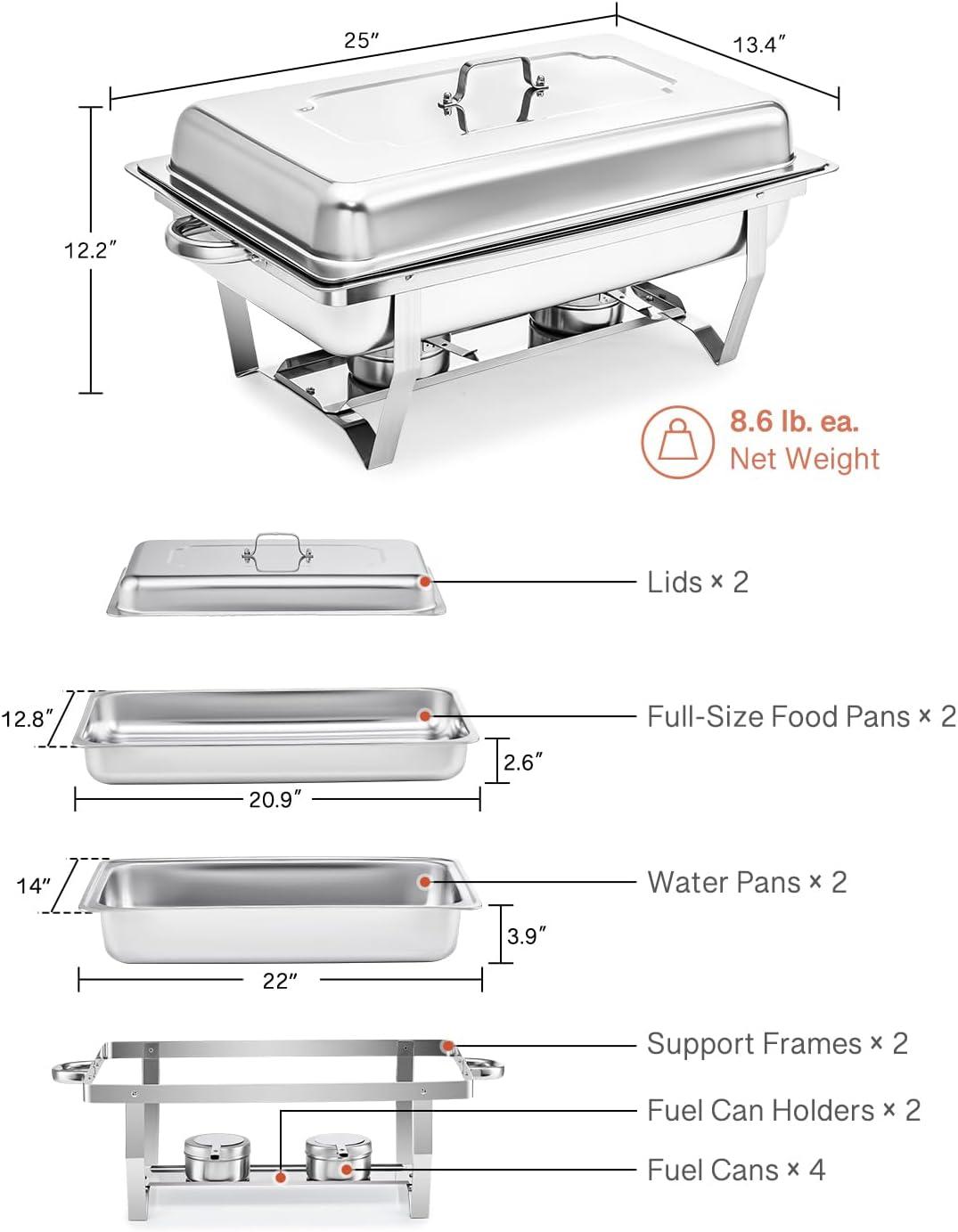 25″

13.4″

12.2″

8.6 lb. ea.
Net Weight

Lids × 2

12.8″

Full-Size Food Pans × 2

2.6″

20.9″

14″

Water Pans × 2

3.9″

22″

Support Frames × 2

Fuel Can Holders × 2

Fuel Cans × 4