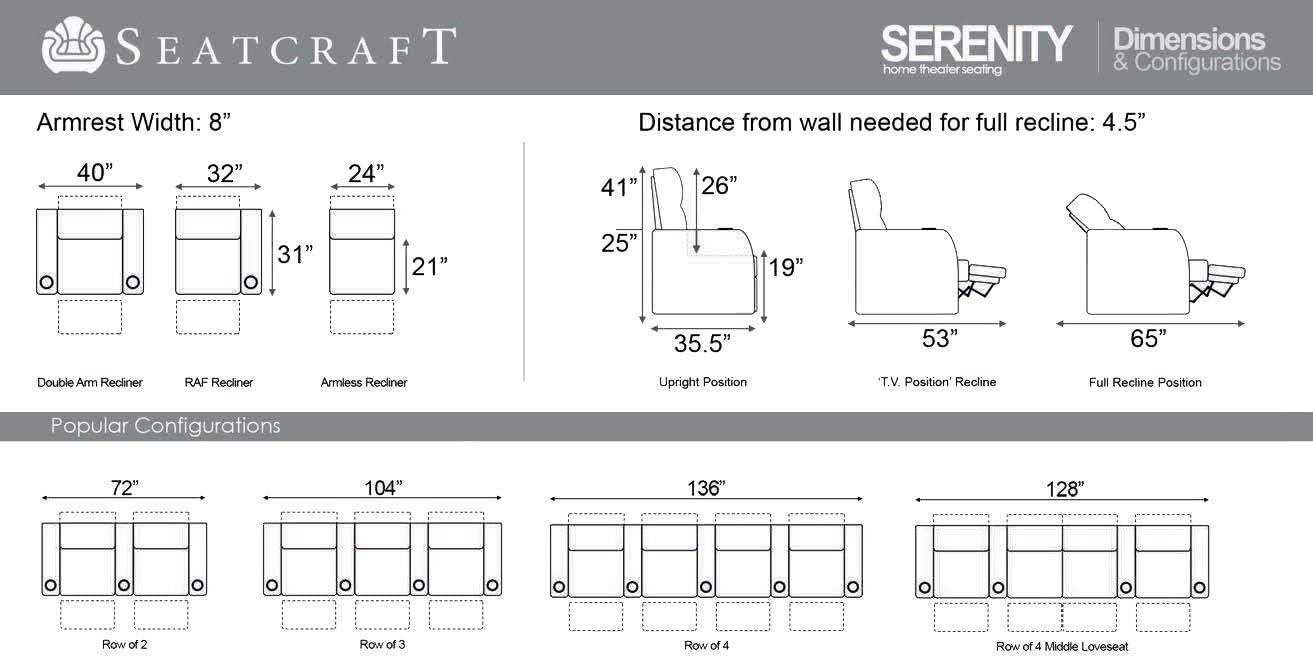 SEATCRAFT

SERENITY
home theater seating

Dimensions
& Configurations

Armrest Width: 8”

40”
32”
24”
31”
21”

Double Arm Recliner
RAF Recliner
Armless Recliner

Distance from wall needed for full recline: 4.5”

41”
26”
25”
19”
35.5”
53”
65”

Upright Position
‘T.V. Position’ Recline
Full Recline Position

Popular Configurations

72”
104”
136”
128”

Row of 2
Row of 3
Row of 4
Row of 4 Middle Loveseat