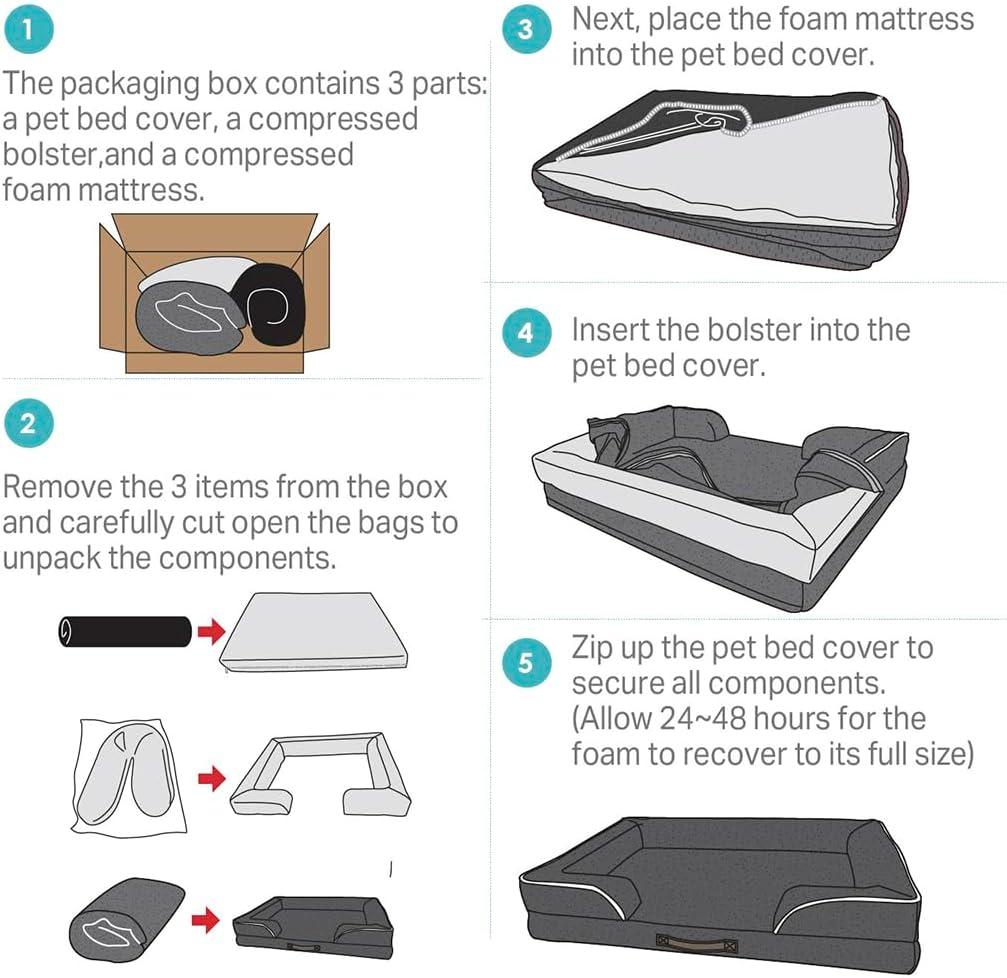 1

The packaging box contains 3 parts: a pet bed cover, a compressed bolster,and a compressed foam mattress.

2

Remove the 3 items from the box and carefully cut open the bags to unpack the components.

3 Next, place the foam mattress into the pet bed cover.

4 Insert the bolster into the pet bed cover.

5 Zip up the pet bed cover to secure all components. (Allow 24~48 hours for the foam to recover to its full size)