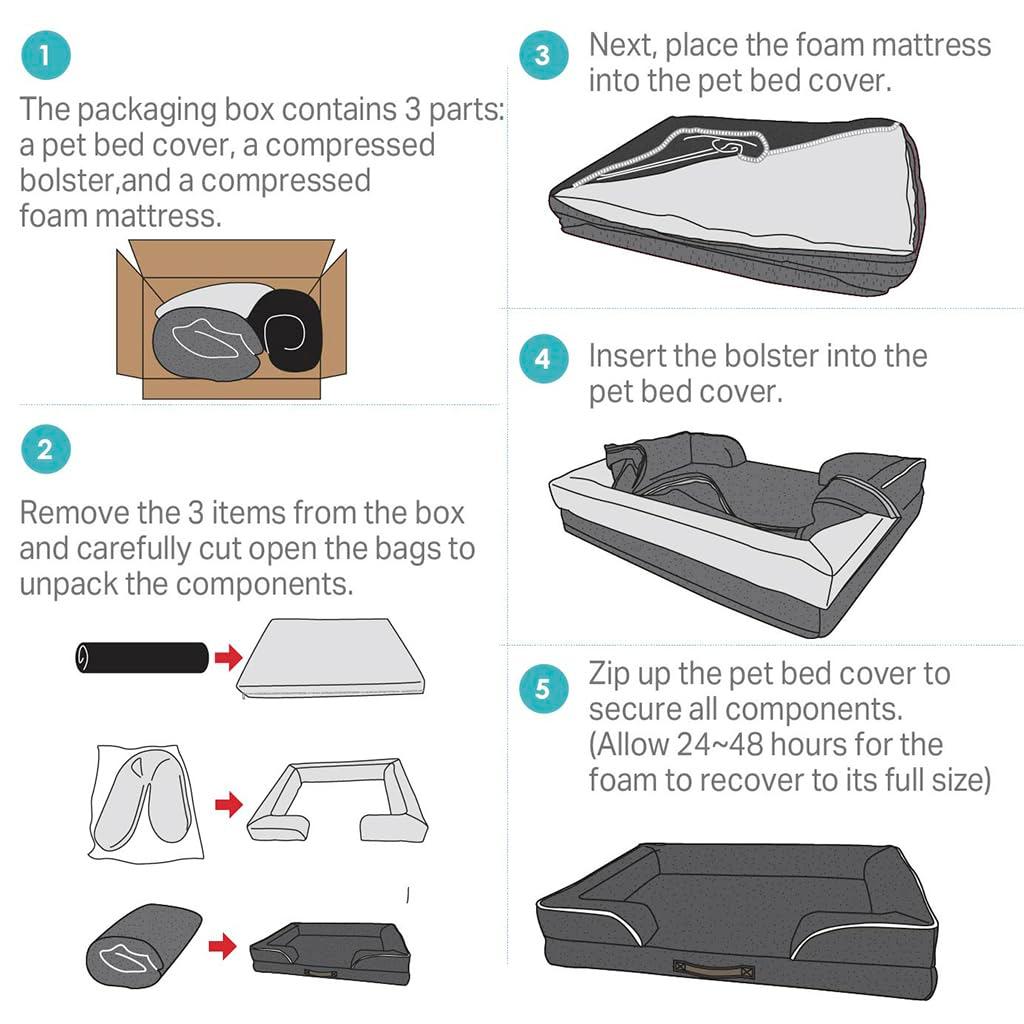 1

The packaging box contains 3 parts: a pet bed cover, a compressed bolster,and a compressed foam mattress.

2

Remove the 3 items from the box and carefully cut open the bags to unpack the components.

3

Next, place the foam mattress into the pet bed cover.

4

Insert the bolster into the pet bed cover.

5

Zip up the pet bed cover to secure all components. (Allow 24~48 hours for the foam to recover to its full size)