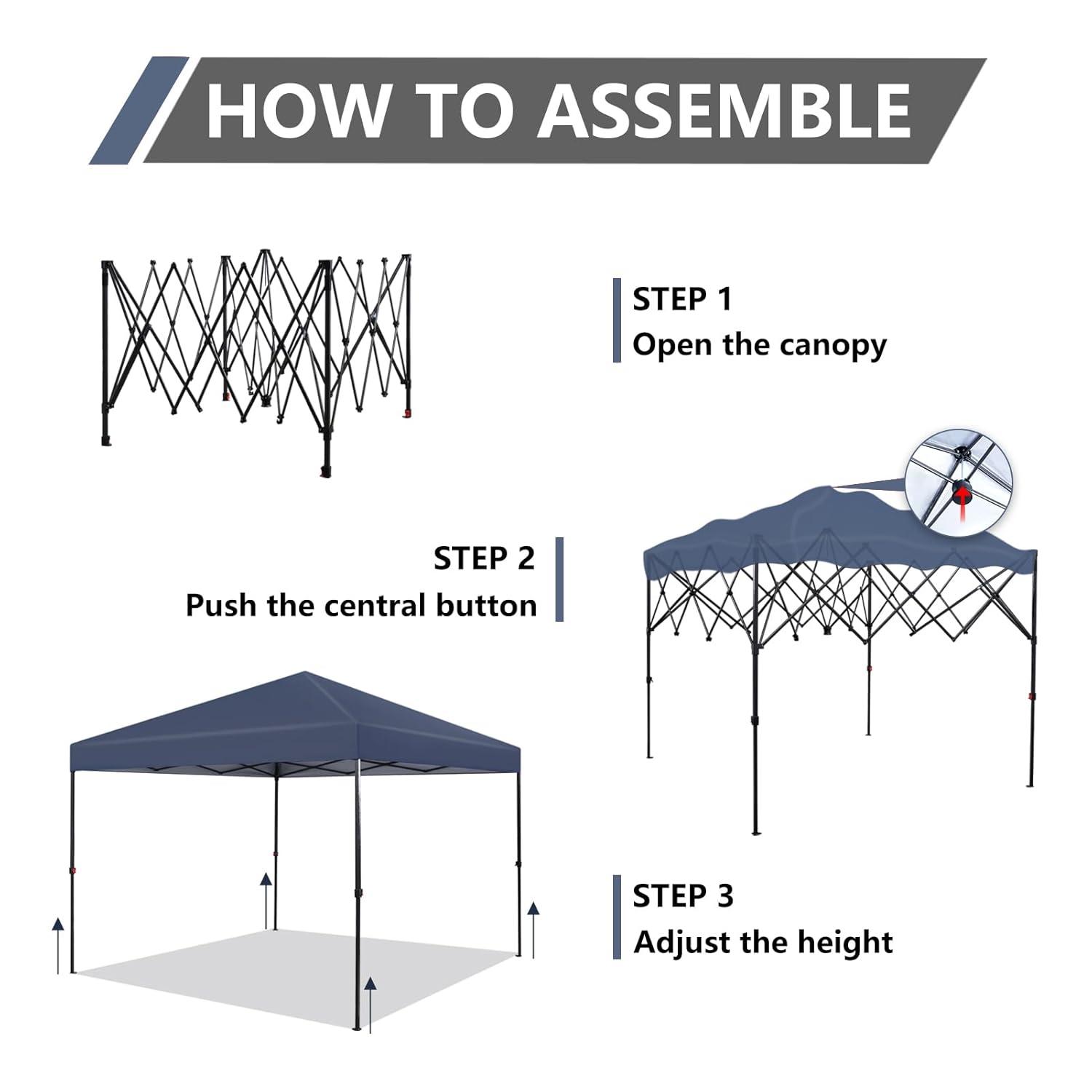 HOW TO ASSEMBLE

STEP 1
Open the canopy

STEP 2
Push the central button

STEP 3
Adjust the height