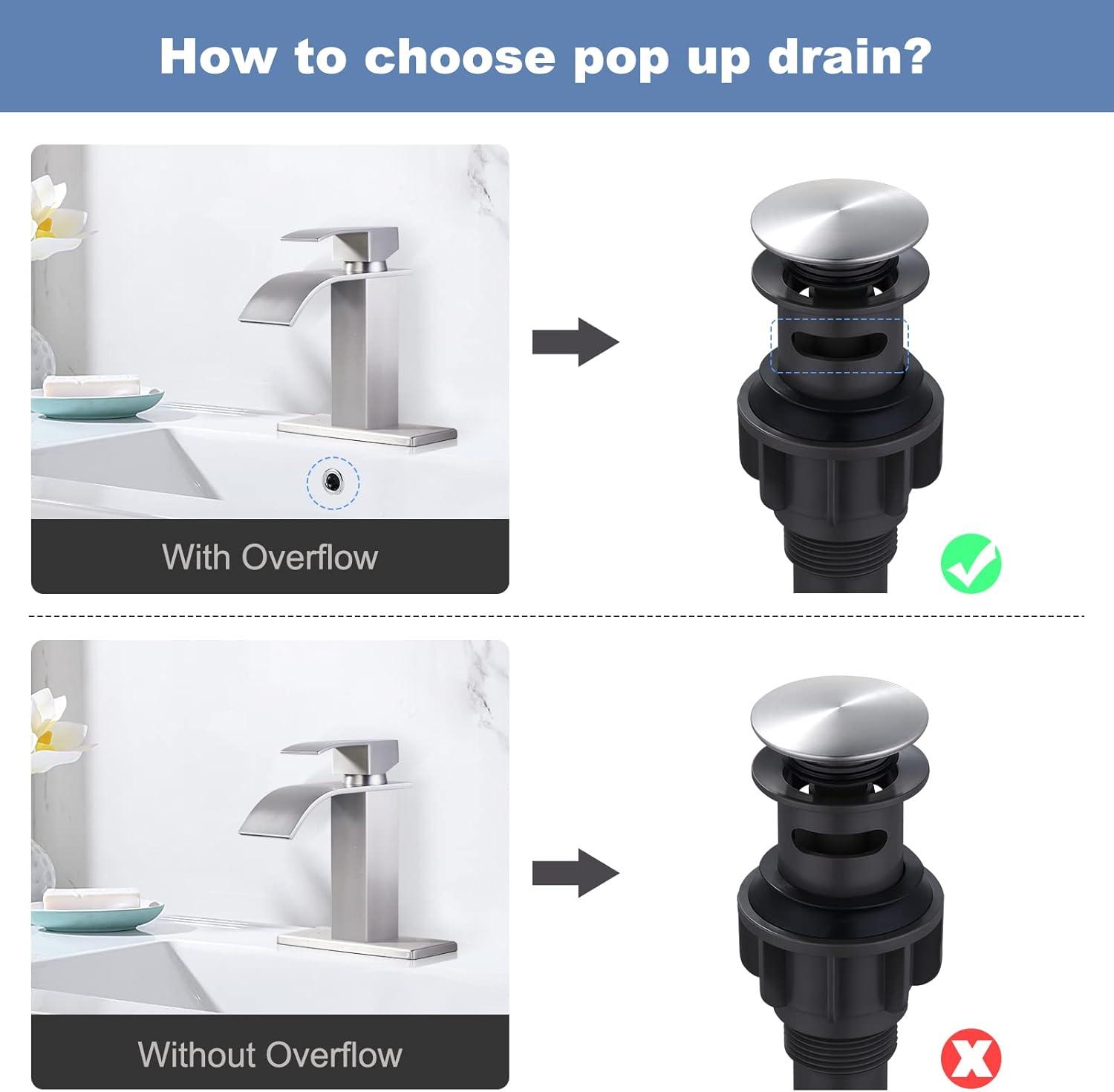 How to choose pop up drain?

With Overflow

Without Overflow