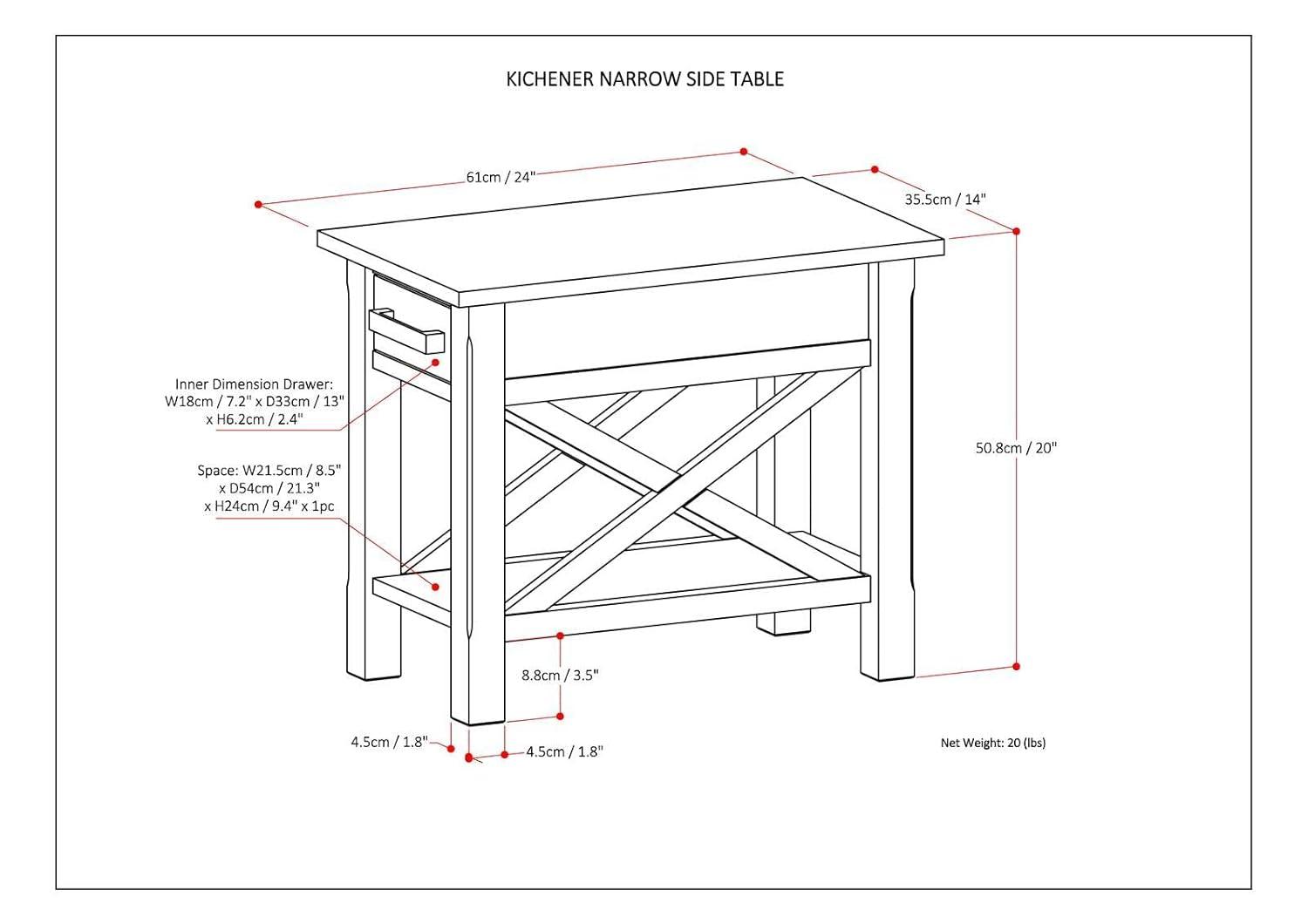 KICHENER NARROW SIDE TABLE

61cm / 24"

35.5cm / 14"

Inner Dimension Drawer: W18cm / 7.2" x D33cm / 13" x H6.2cm / 2.4"

Space: W21.5cm / 8.5" x D54cm / 21.3" x H24cm / 9.4" x 1pc

50.8cm / 20"

8.8cm / 3.5"

4.5cm / 1.8"

4.5cm / 1.8"

Net Weight: 20 (lbs)